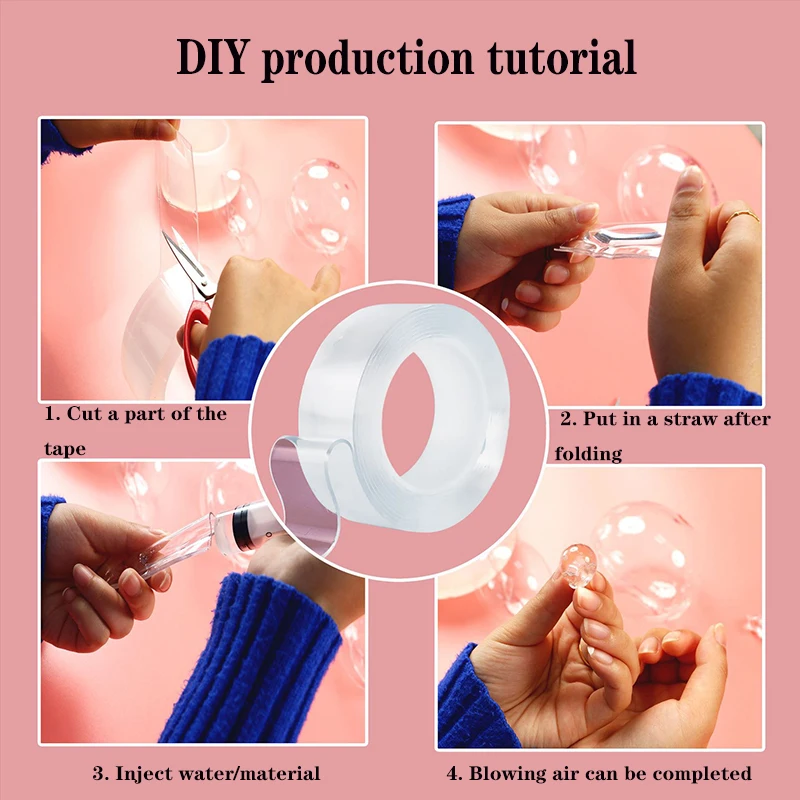 DIY production tutorial

1. Cut a part of the tape

2. Put in a straw after folding

3. Inject water/material

4. Blowing air can be completed