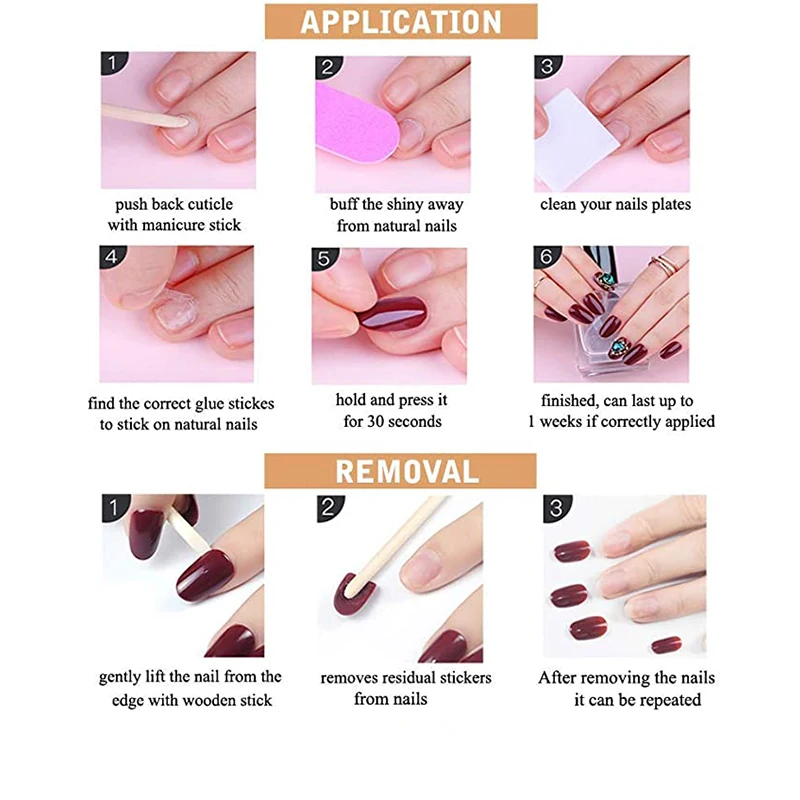 APPLICATION

1
push back cuticle with manicure stick

2
buff the shiny away from natural nails

3
clean your nails plates

4
find the correct glue stickes to stick on natural nails

5
hold and press it for 30 seconds

6
finished, can last up to 1 weeks if correctly applied

REMOVAL

1
gently lift the nail from the edge with wooden stick

2
removes residual stickers from nails

3
After removing the nails it can be repeated