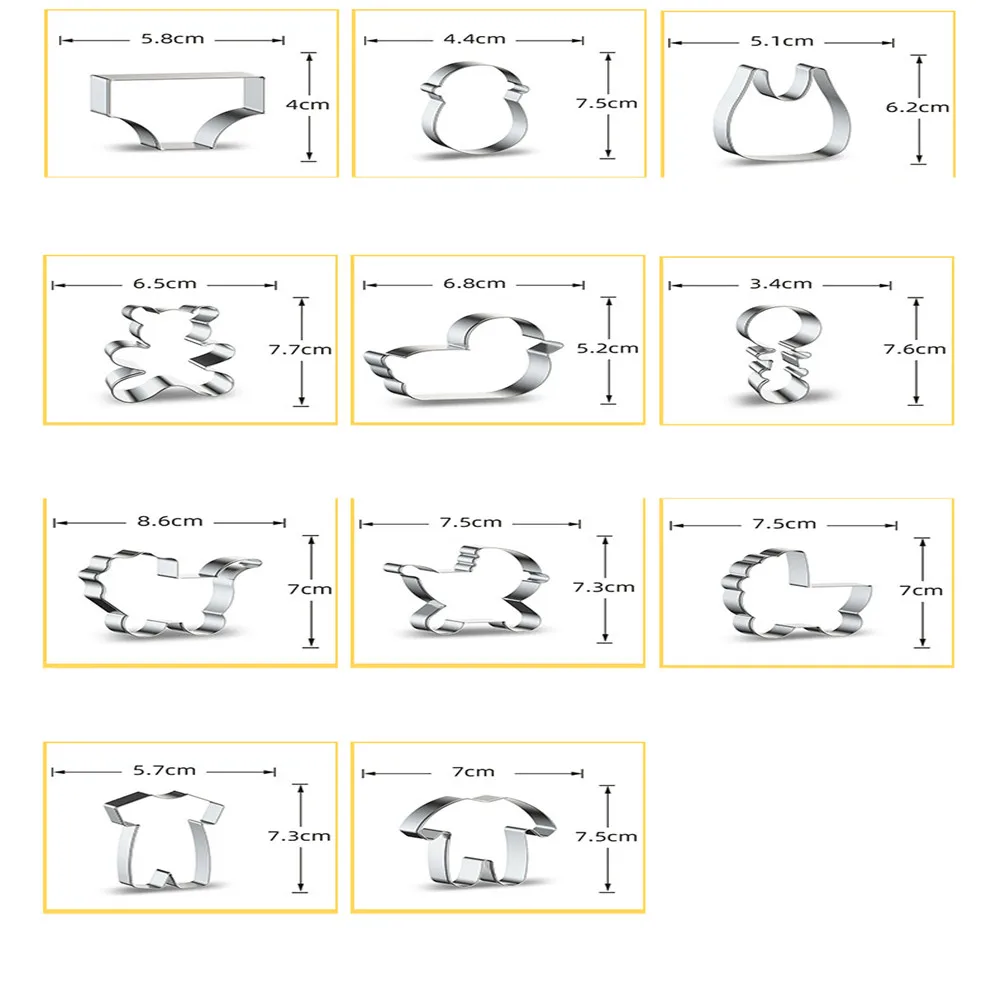 5.8cm
4cm

4.4cm
7.5cm

5.1cm
6.2cm

6.5cm
7.7cm

6.8cm
5.2cm

3.4cm
7.6cm

8.6cm
7cm

7.5cm
7.3cm

7.5cm
7cm

5.7cm
7.3cm

7cm
7.5cm