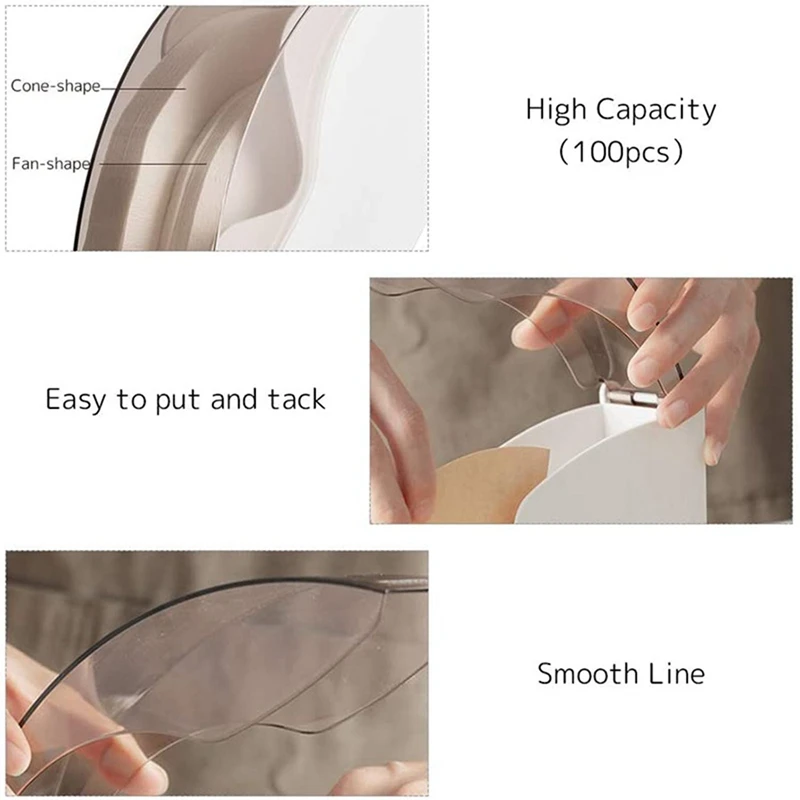 Cone-shape

Fan-shape

High Capacity
(100pcs)

Easy to put and tack

Smooth Line