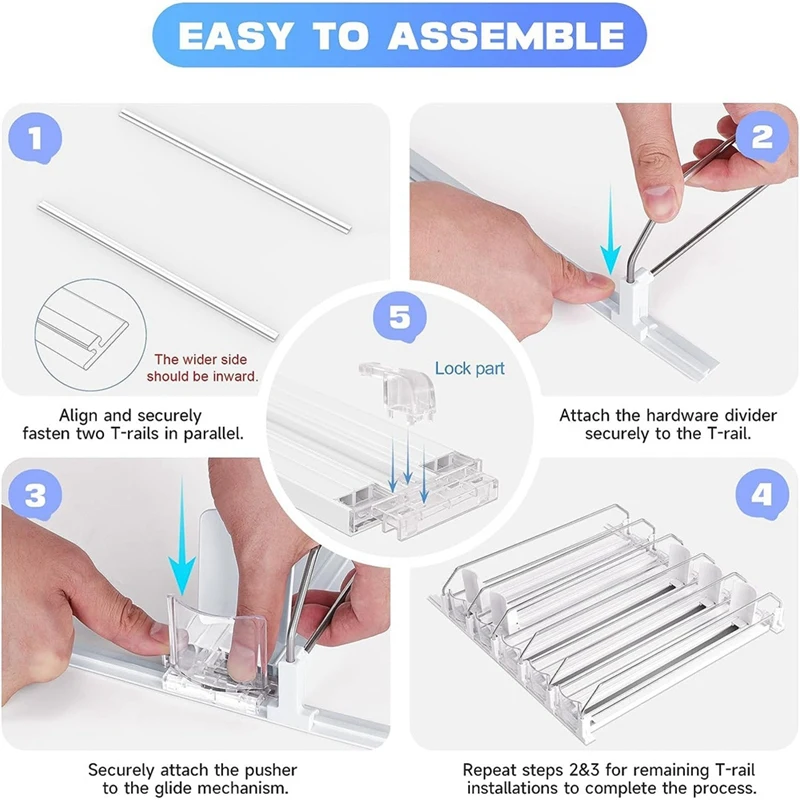 EASY TO ASSEMBLE

1

The wider side should be inward.

Align and securely fasten two T-rails in parallel.

2

Attach the hardware divider securely to the T-rail.

5

Lock part

3

Securely attach the pusher to the glide mechanism.

4

Repeat steps 2&3 for remaining T-rail installations to complete the process.