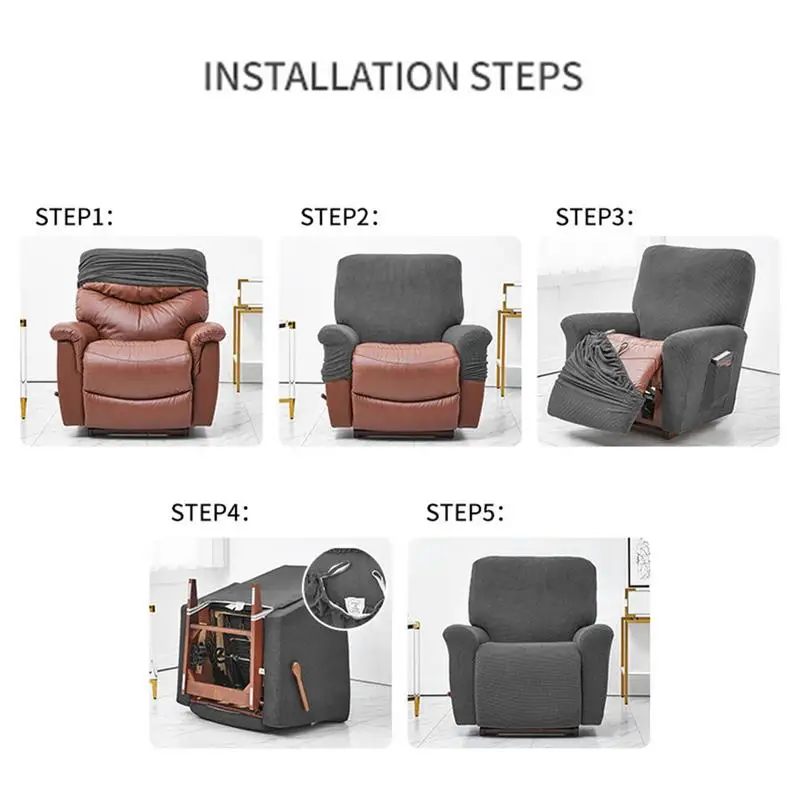 INSTALLATION STEPS

STEP1:

STEP2:

STEP3:

STEP4:

STEP5: