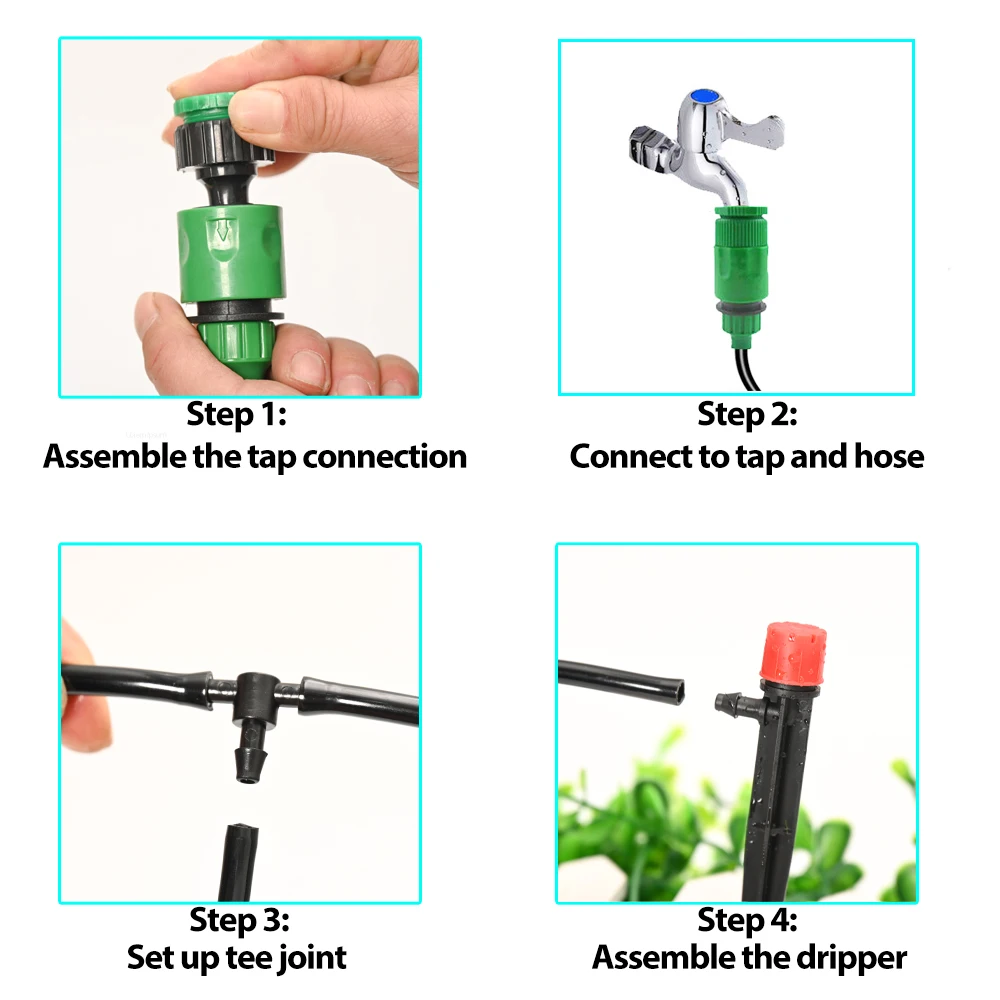 Step 1:
Assemble the tap connection

Step 2:
Connect to tap and hose

Step 3:
Set up tee joint

Step 4:
Assemble the dripper