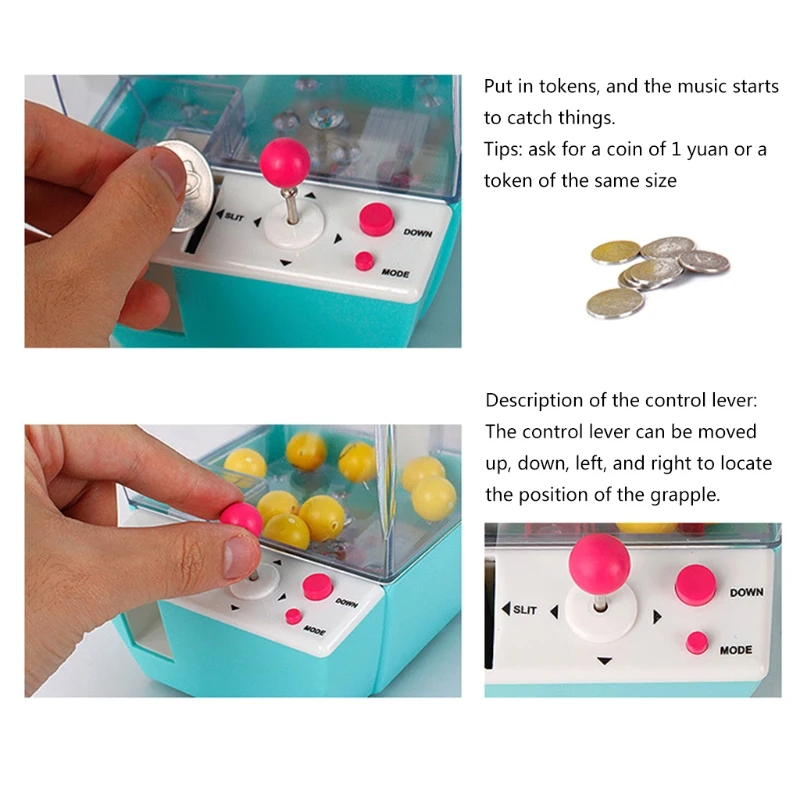 SLIT
DOWN
MODE

Put in tokens, and the music starts to catch things.
Tips: ask for a coin of 1 yuan or a token of the same size

DOWN
MODE

Description of the control lever:
The control lever can be moved up, down, left, and right to locate the position of the grapple.

SLIT
DOWN
MODE