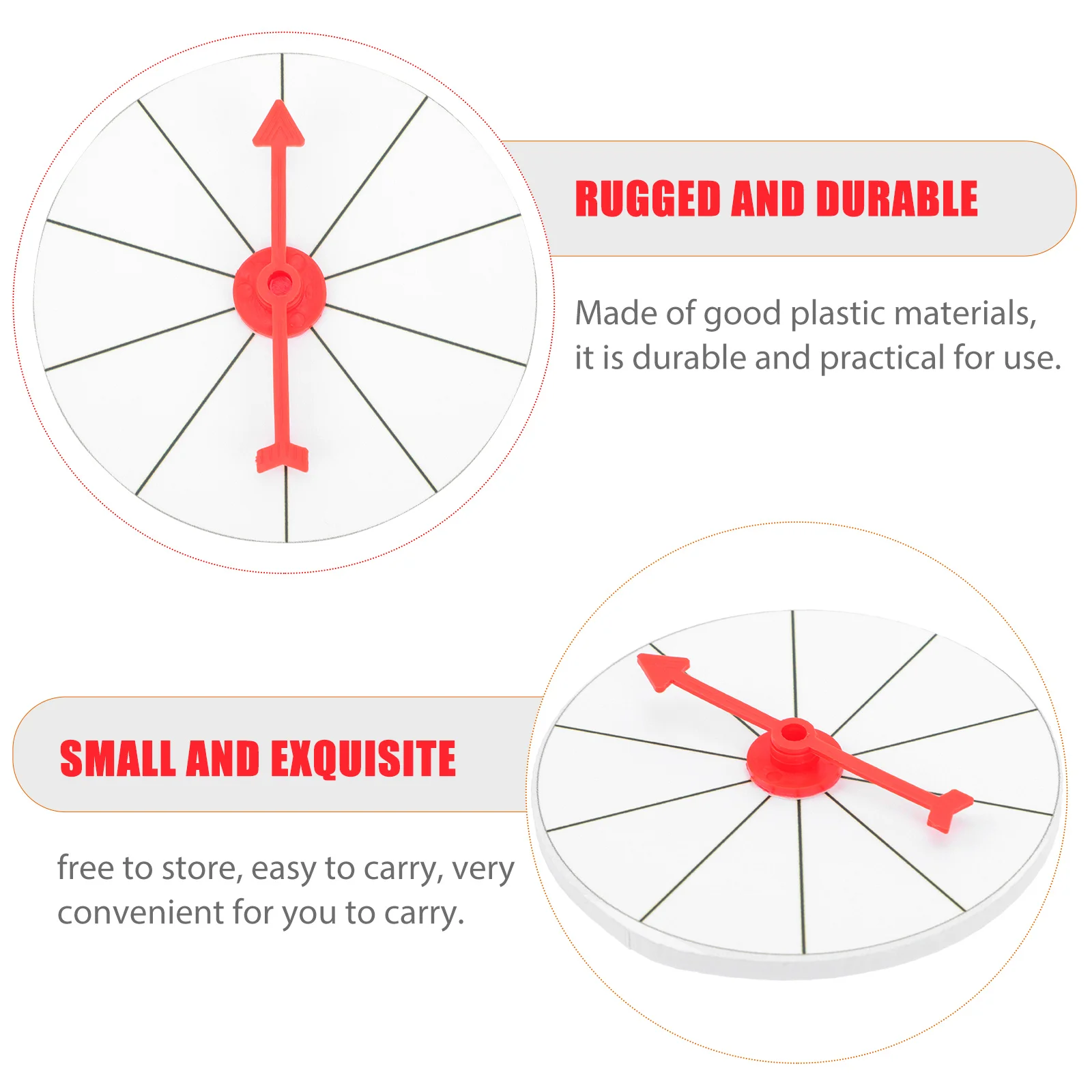 RUGGED AND DURABLE

Made of good plastic materials, it is durable and practical for use.

SMALL AND EXQUISITE

free to store, easy to carry, very convenient for you to carry.