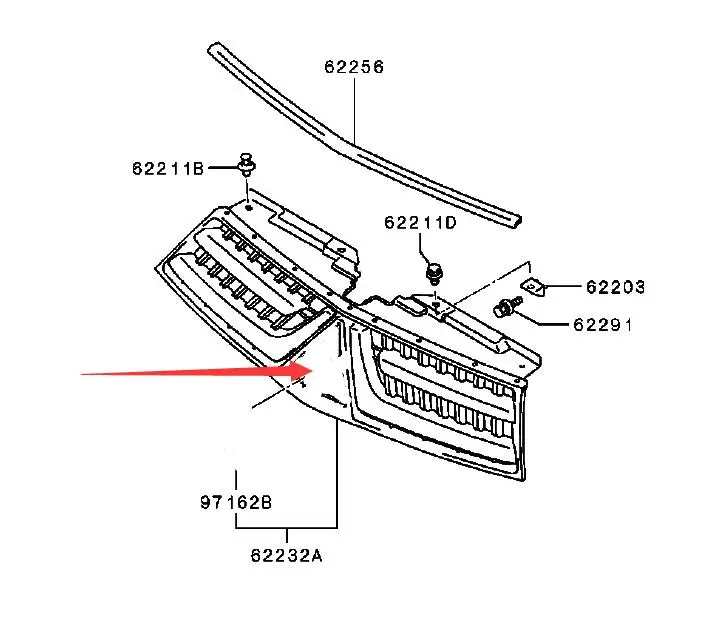 62256

62211B

62211D

62203

62291

97162B

62232A