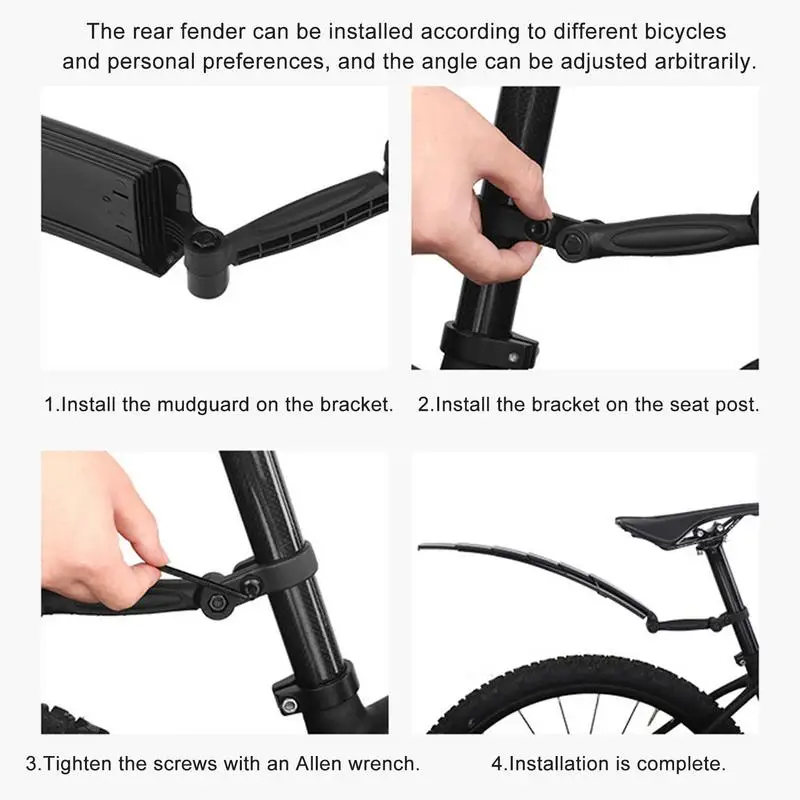 The rear fender can be installed according to different bicycles and personal preferences, and the angle can be adjusted arbitrarily.

1.Install the mudguard on the bracket.

2.Install the bracket on the seat post.

3.Tighten the screws with an Allen wrench.

4.Installation is complete.