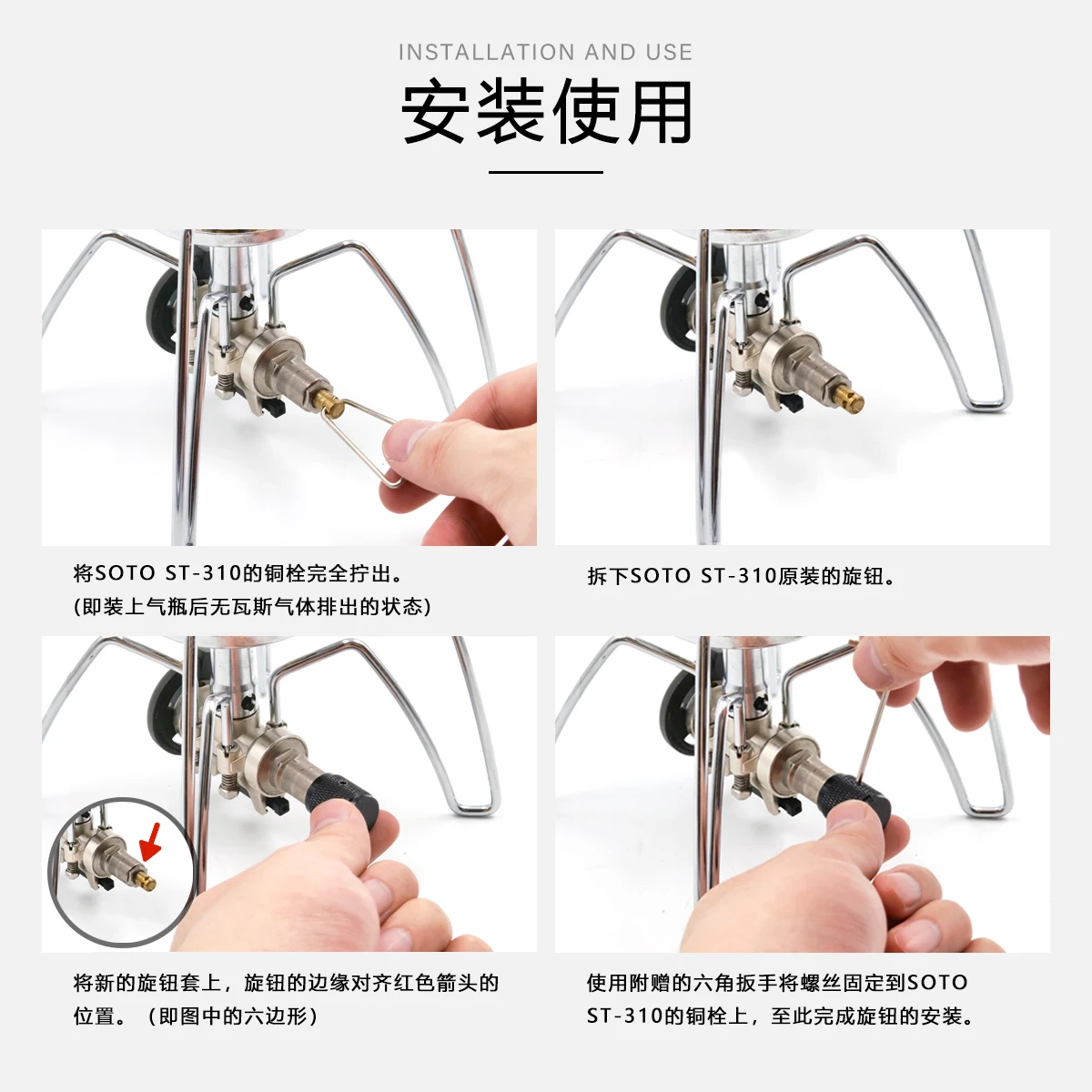 INSTALLATION AND USE

安装使用

将SOTO ST-310的铜栓完全拧出。
(即装上气瓶后无瓦斯气体排出的状态)

拆下SOTO ST-310原装的旋钮。

将新的旋钮套上，旋钮的边缘对齐红色箭头的位置。（即图中的六边形）

使用附赠的六角扳手将螺丝固定到SOTO ST-310的铜栓上，至此完成旋钮的安装。