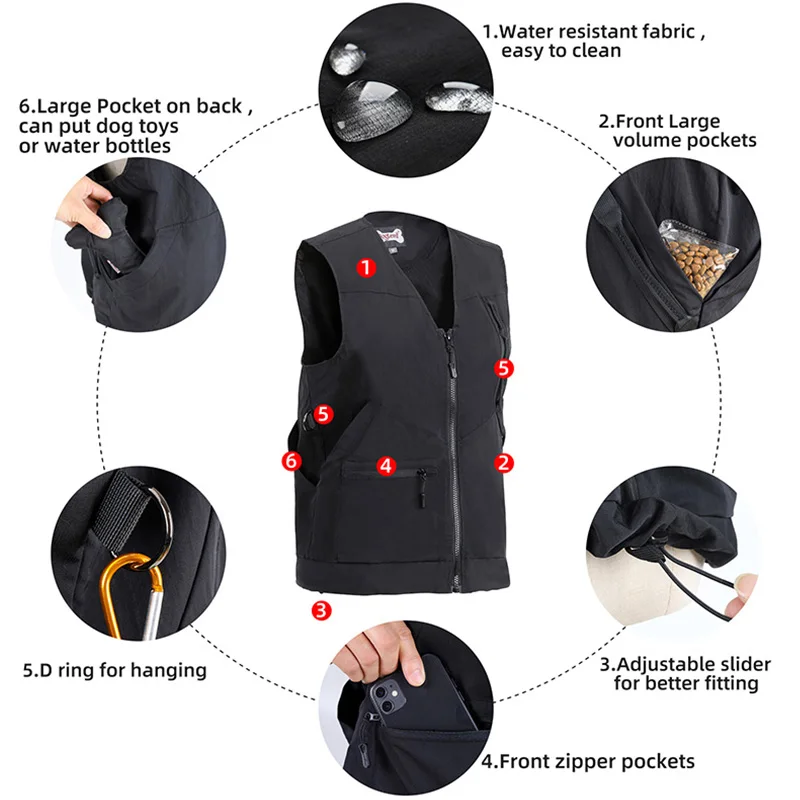 1.Water resistant fabric , easy to clean

6.Large Pocket on back , can put dog toys or water bottles

2.Front Large volume pockets

1

5

5

6

4

2

3

5.D ring for hanging

3.Adjustable slider for better fitting

4.Front zipper pockets