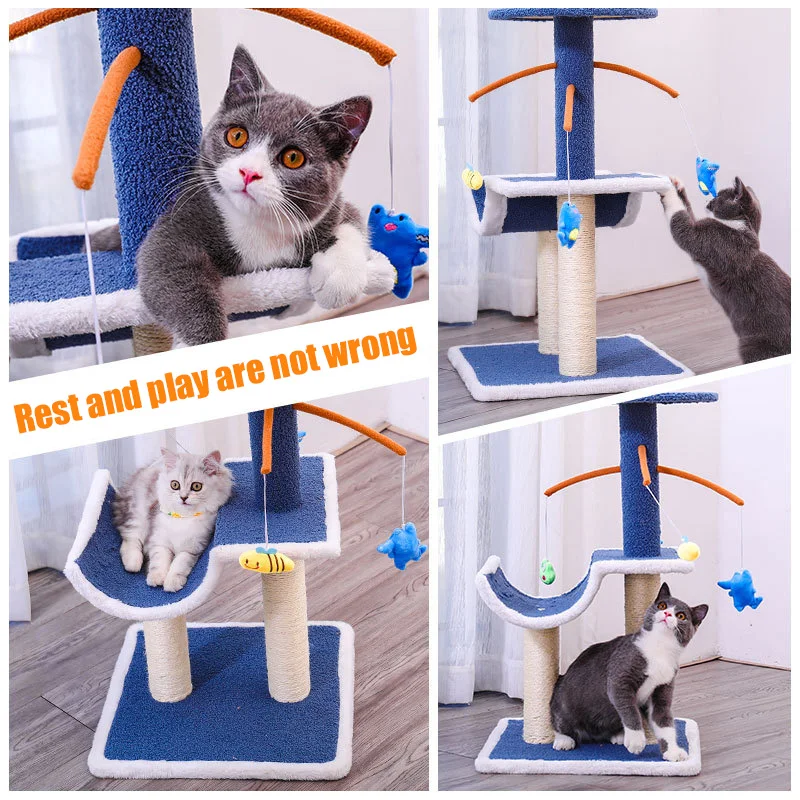 Rest and play are not wrong