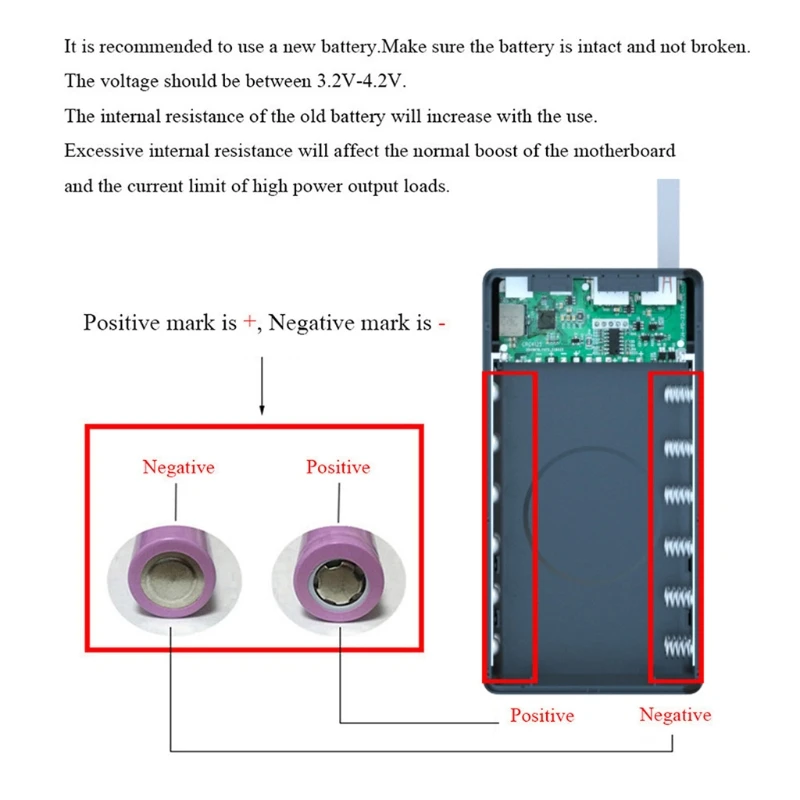 It is recommended to use a new battery.Make sure the battery is intact and not broken.
The voltage should be between 3.2V-4.2V.
The internal resistance of the old battery will increase with the use.
Excessive internal resistance will affect the normal boost of the motherboard and the current limit of high power output loads.

Positive mark is +, Negative mark is -

Negative

Positive

Positive

Negative