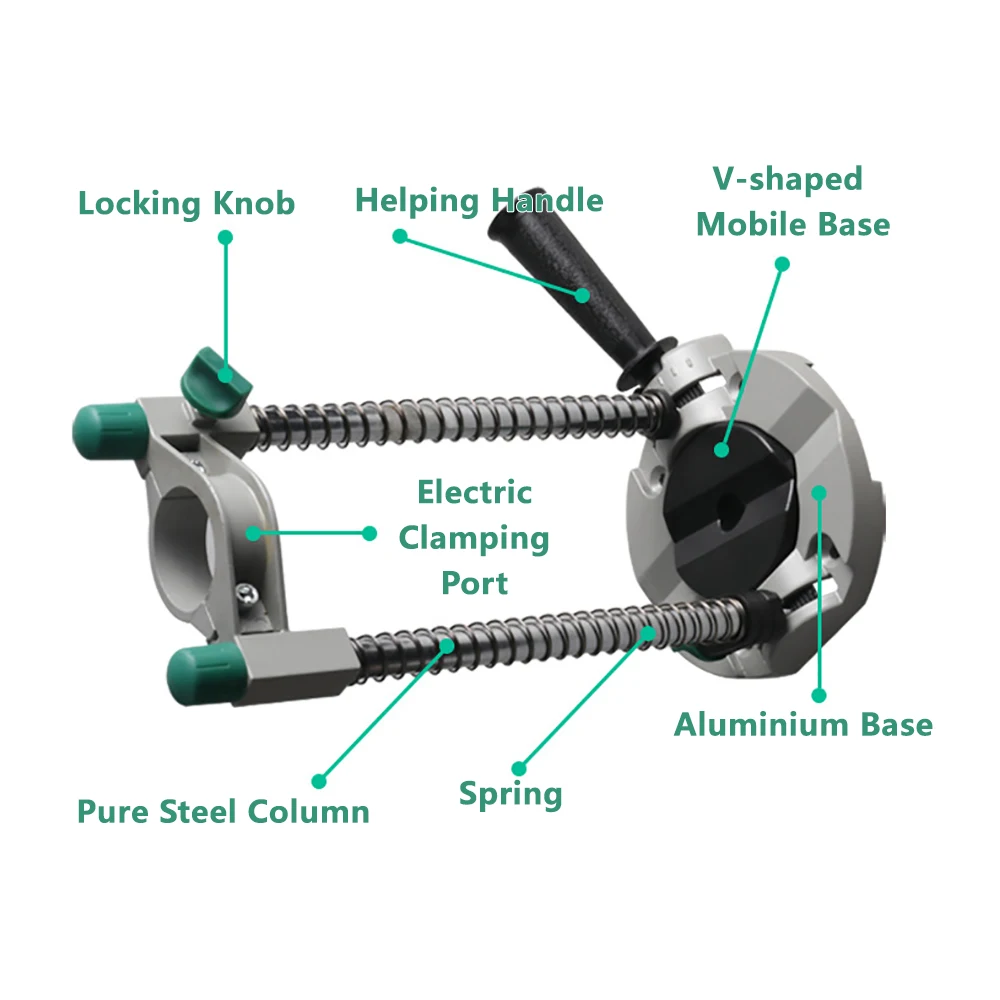 Locking Knob

Helping Handle

V-shaped Mobile Base

Electric Clamping Port

Aluminium Base

Pure Steel Column

Spring