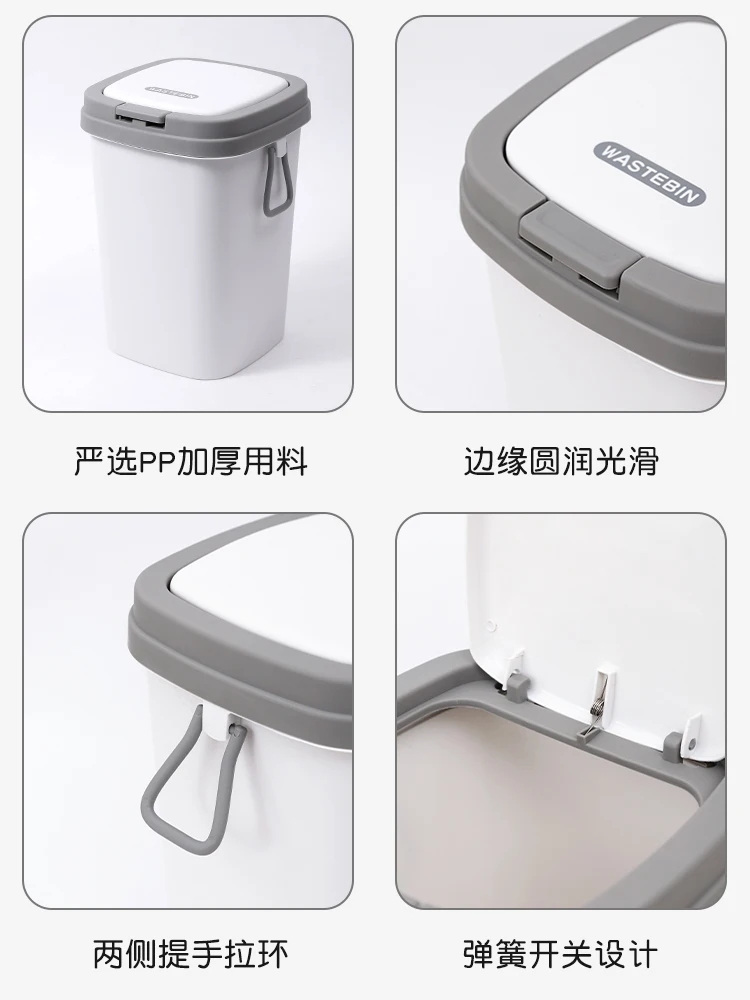 WASTEBIN

严选PP加厚用料

WASTEBIN

边缘圆润光滑

两侧提手拉环

弹簧开关设计