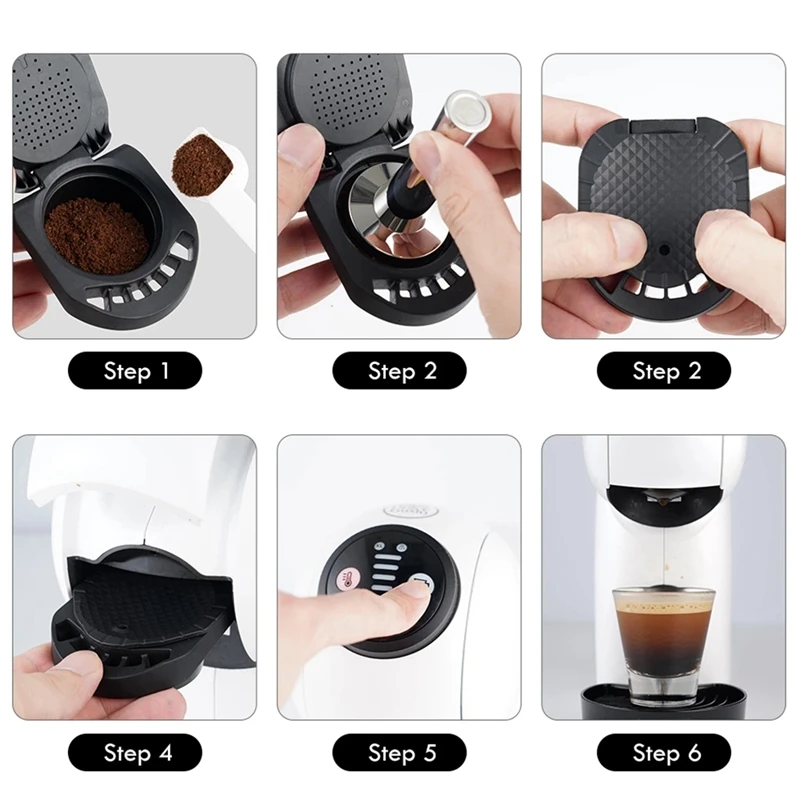 Step 1

Step 2

Step 2

Step 4

Step 5

Step 6