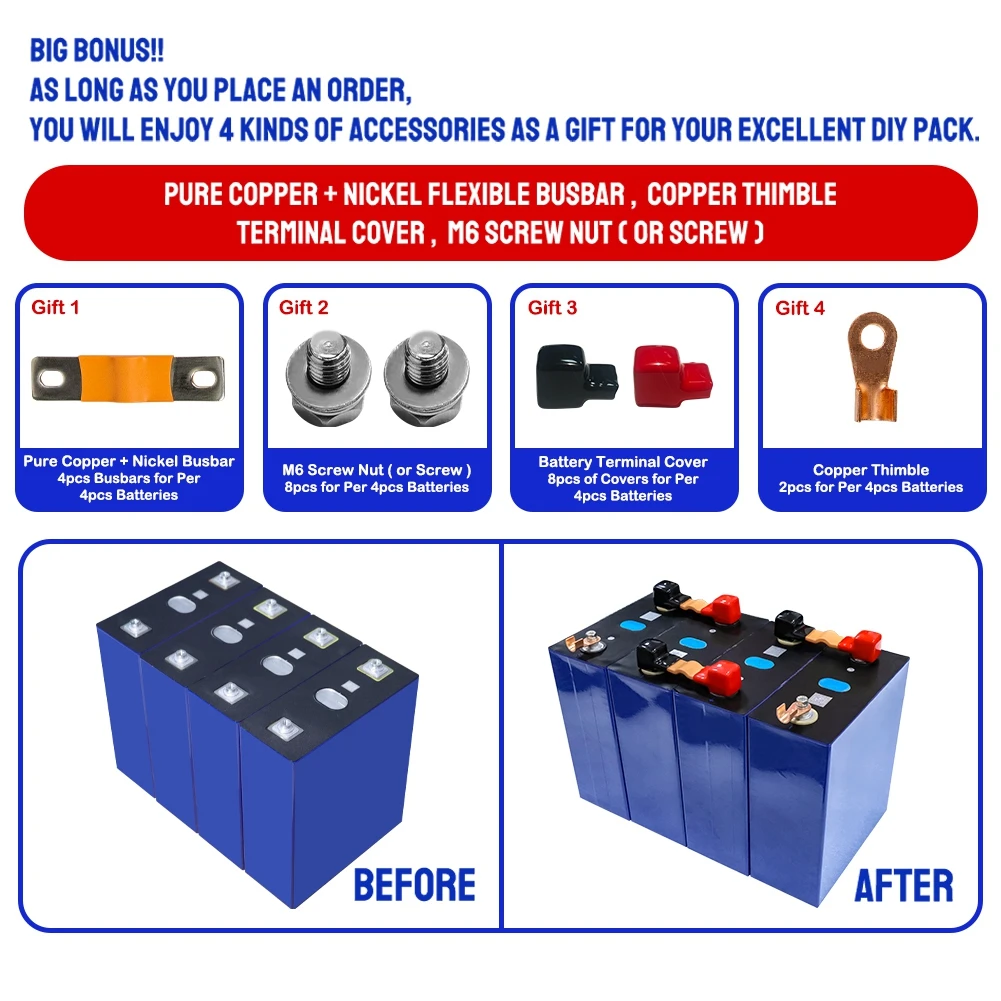 BIG BONUS!!
AS LONG AS YOU PLACE AN ORDER,
YOU WILL ENJOY 4 KINDS OF ACCESSORIES AS A GIFT FOR YOUR EXCELLENT DIY PACK.

PURE COPPER + NICKEL FLEXIBLE BUSBAR , COPPER THIMBLE
TERMINAL COVER , M6 SCREW NUT ( OR SCREW )

Gift 1
Pure Copper + Nickel Busbar
4pcs Busbars for Per 4pcs Batteries

Gift 2
M6 Screw Nut ( or Screw )
8pcs for Per 4pcs Batteries

Gift 3
Battery Terminal Cover
8pcs of Covers for Per 4pcs Batteries

Gift 4
Copper Thimble
2pcs for Per 4pcs Batteries

BEFORE

AFTER