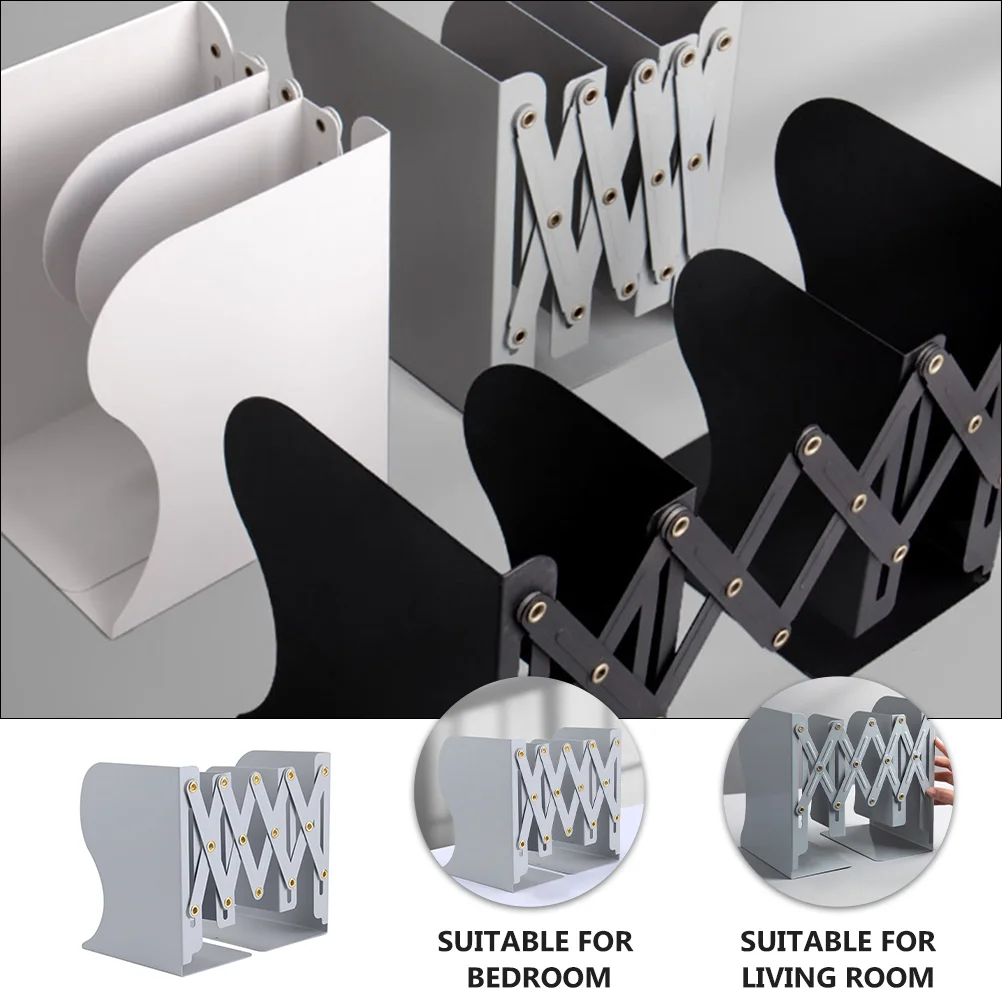 SUITABLE FOR BEDROOM

SUITABLE FOR LIVING ROOM