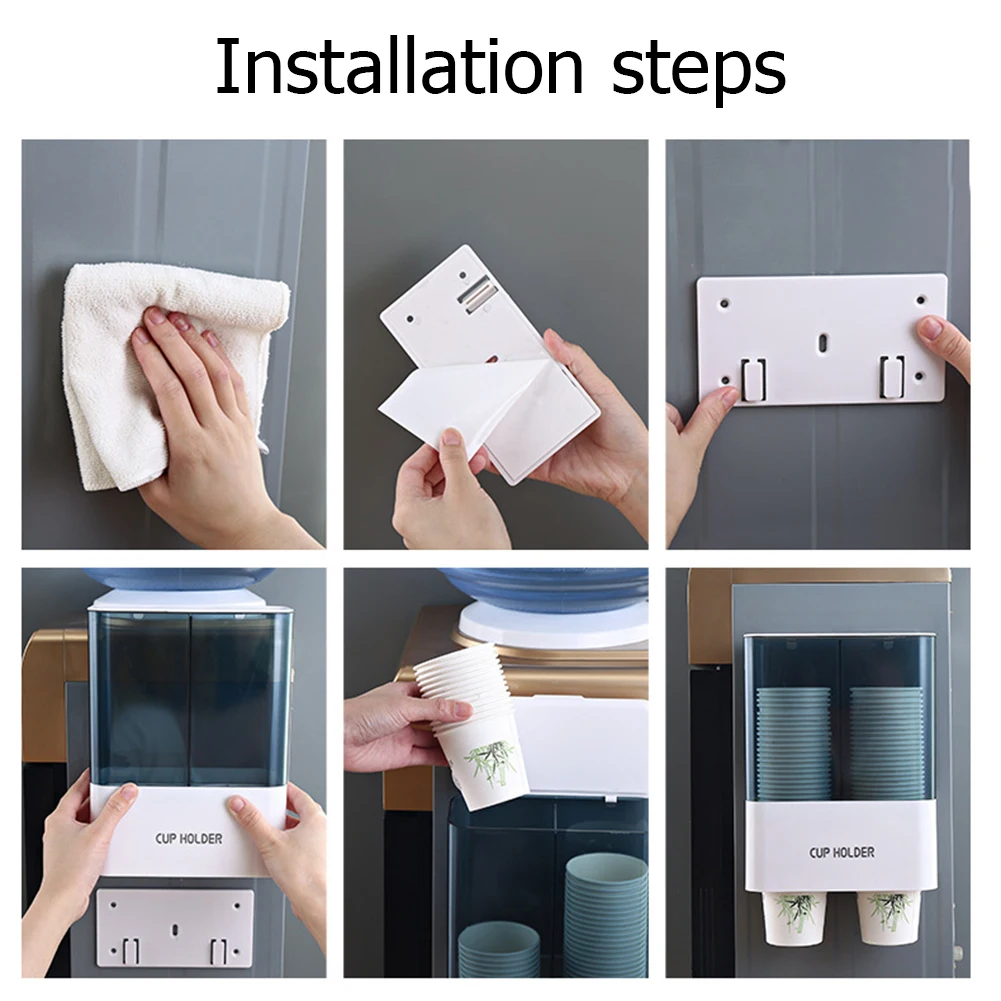 Installation steps

CUP HOLDER

CUP HOLDER