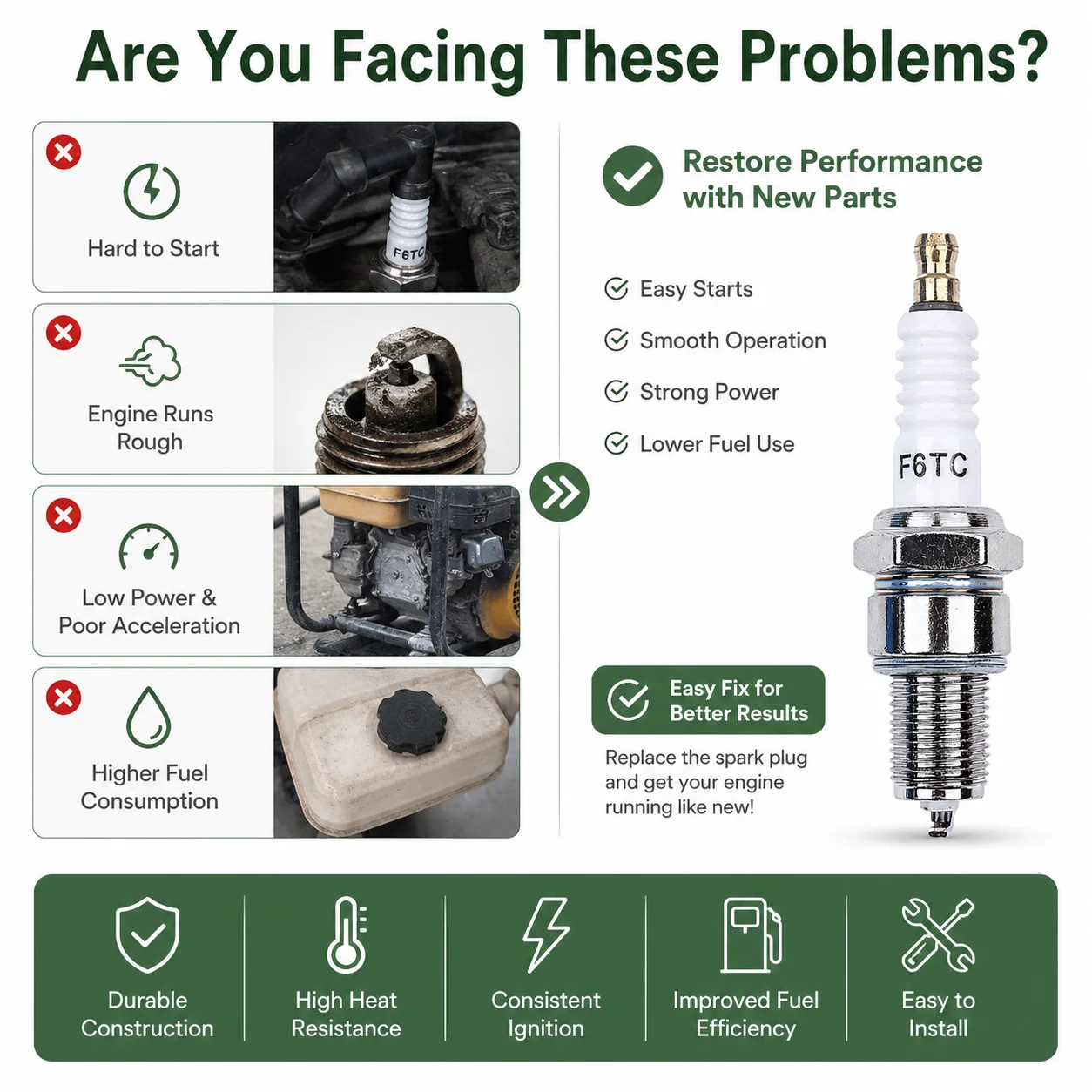 Are You Facing These Problems?

Hard to Start

F6TC

Engine Runs Rough

Low Power & Poor Acceleration

Higher Fuel Consumption

Restore Performance with New Parts

Easy Starts

Smooth Operation

Strong Power

Lower Fuel Use

F6TC

Easy Fix for Better Results

Replace the spark plug and get your engine running like new!

Durable Construction

High Heat Resistance

Consistent Ignition

Improved Fuel Efficiency

Easy to Install