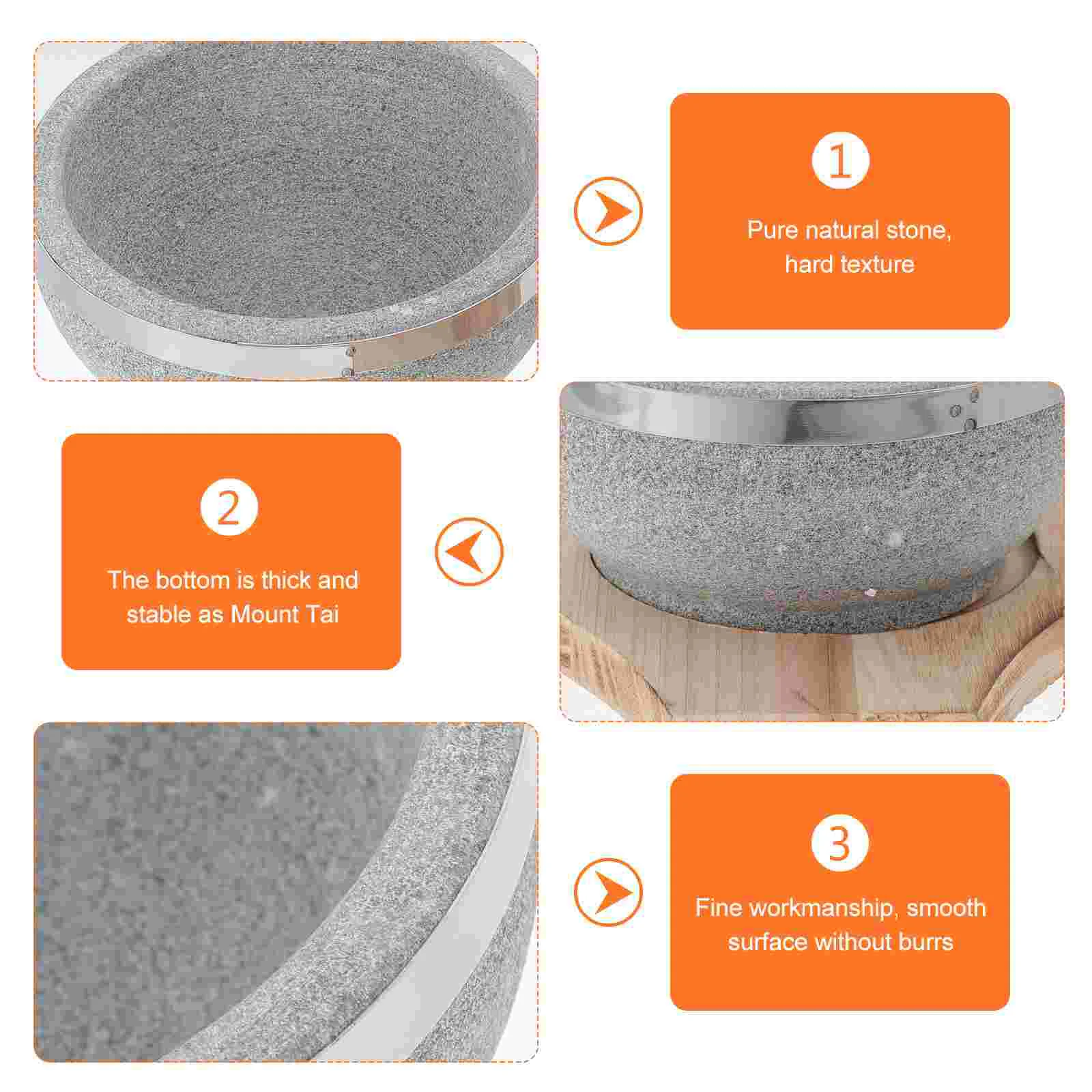 1

Pure natural stone, hard texture

2

The bottom is thick and stable as Mount Tai

3

Fine workmanship, smooth surface without burrs