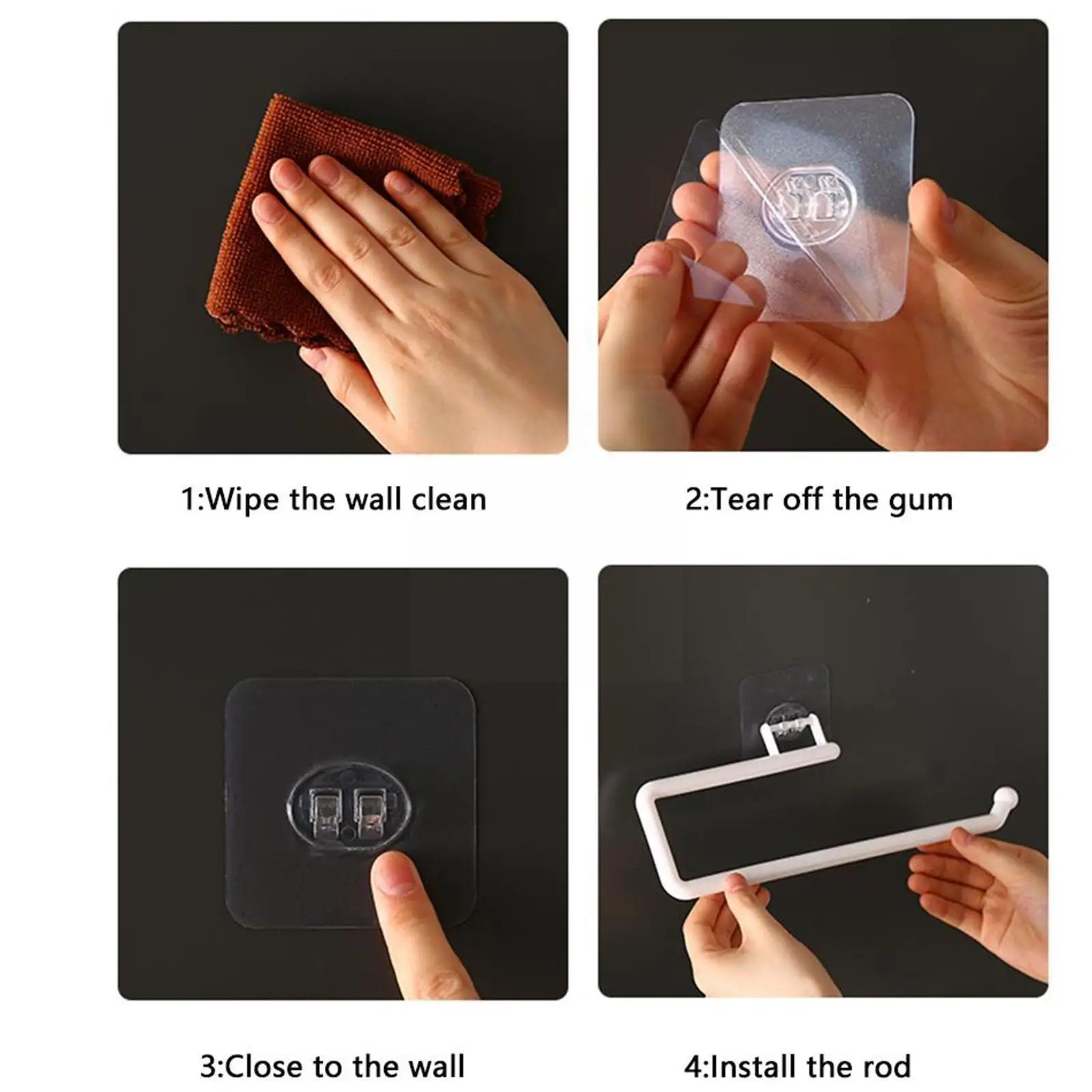 1:Wipe the wall clean

2:Tear off the gum

3:Close to the wall

4:Install the rod