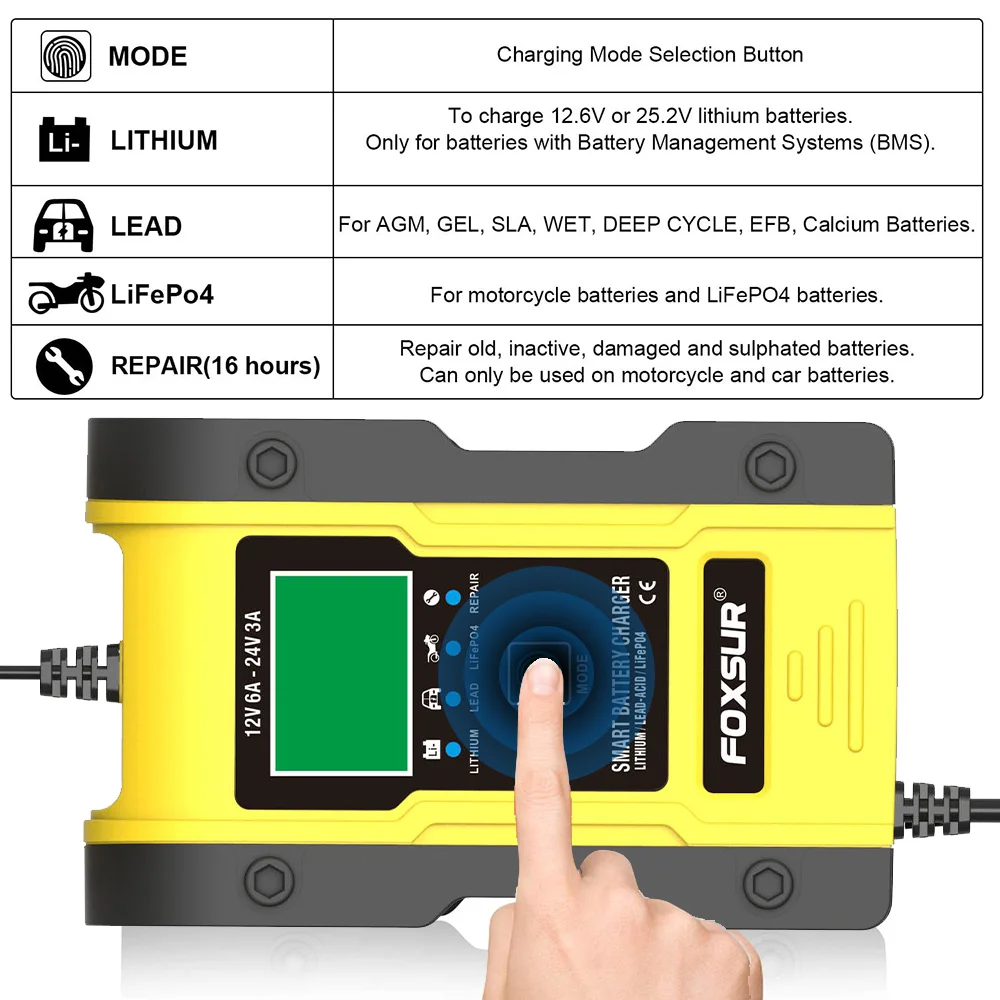 | MODE | Charging Mode Selection Button |
|---|---|
| Li- LITHIUM | To charge 12.6V or 25.2V lithium batteries. Only for batteries with Battery Management Systems (BMS). |
| LEAD | For AGM, GEL, SLA, WET, DEEP CYCLE, EFB, Calcium Batteries. |
| LiFePo4 | For motorcycle batteries and LiFePO4 batteries. |
| REPAIR(16 hours) | Repair old, inactive, damaged and sulphated batteries. Can only be used on motorcycle and car batteries. |

12V 6A - 24V 3A

LITHIUM LEAD LiFePO4 REPAIR

MODE

SMART BATTERY CHARGER
LITHIUM / LEAD-ACID / LiFePO4
CE

FOXSUR®