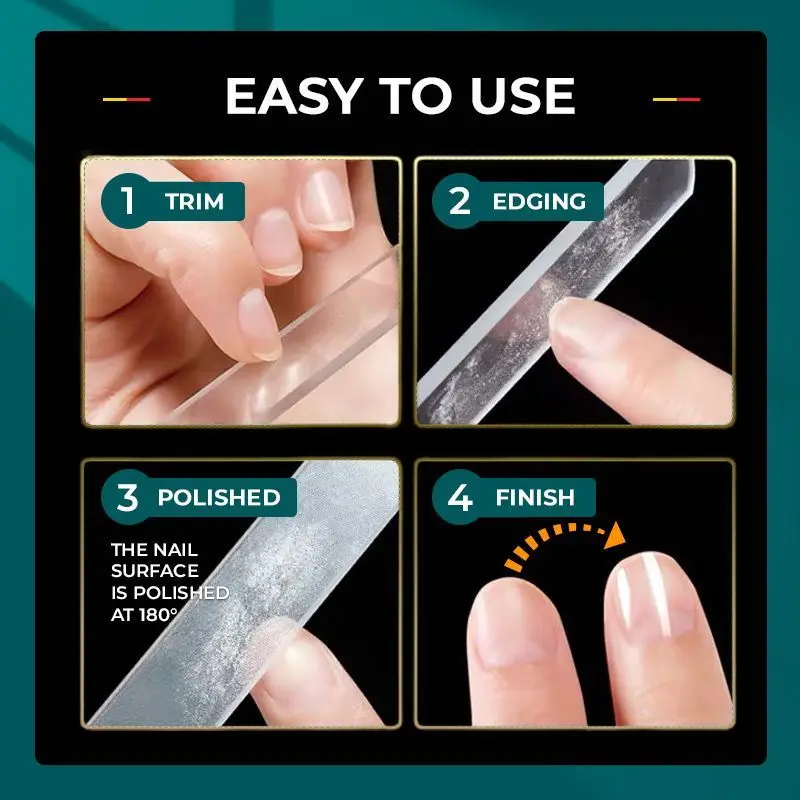 EASY TO USE

1 TRIM

2 EDGING

3 POLISHED

THE NAIL SURFACE IS POLISHED AT 180°

4 FINISH