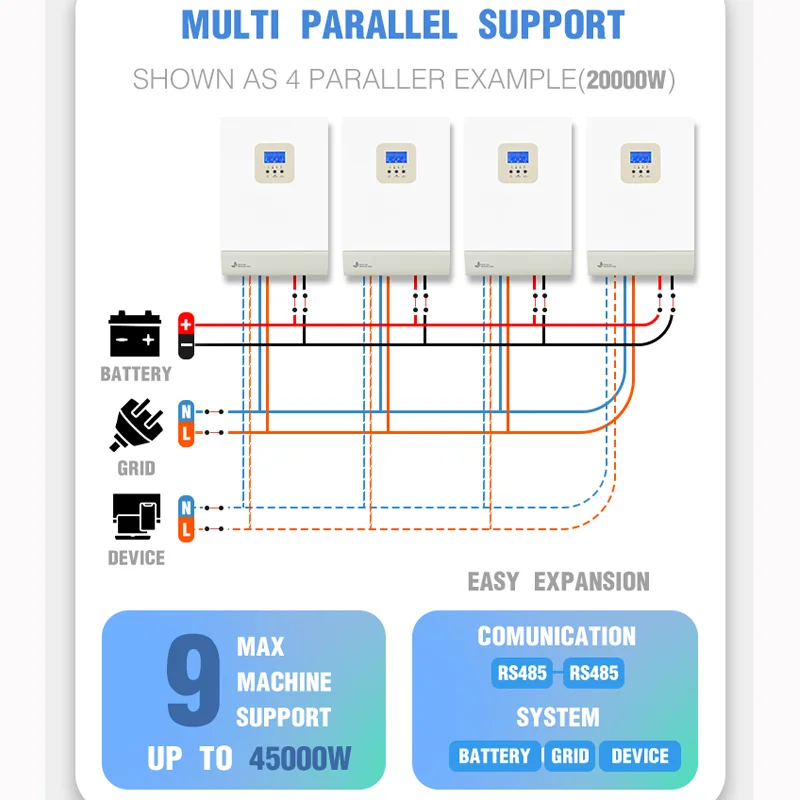 MULTI PARALLEL SUPPORT

SHOWN AS 4 PARALLER EXAMPLE(20000W)

+
−
BATTERY

N
L
GRID

N
L
DEVICE

EASY EXPANSION

9 MAX MACHINE SUPPORT

UP TO 45000W

COMUNICATION

RS485 RS485

SYSTEM

BATTERY GRID DEVICE