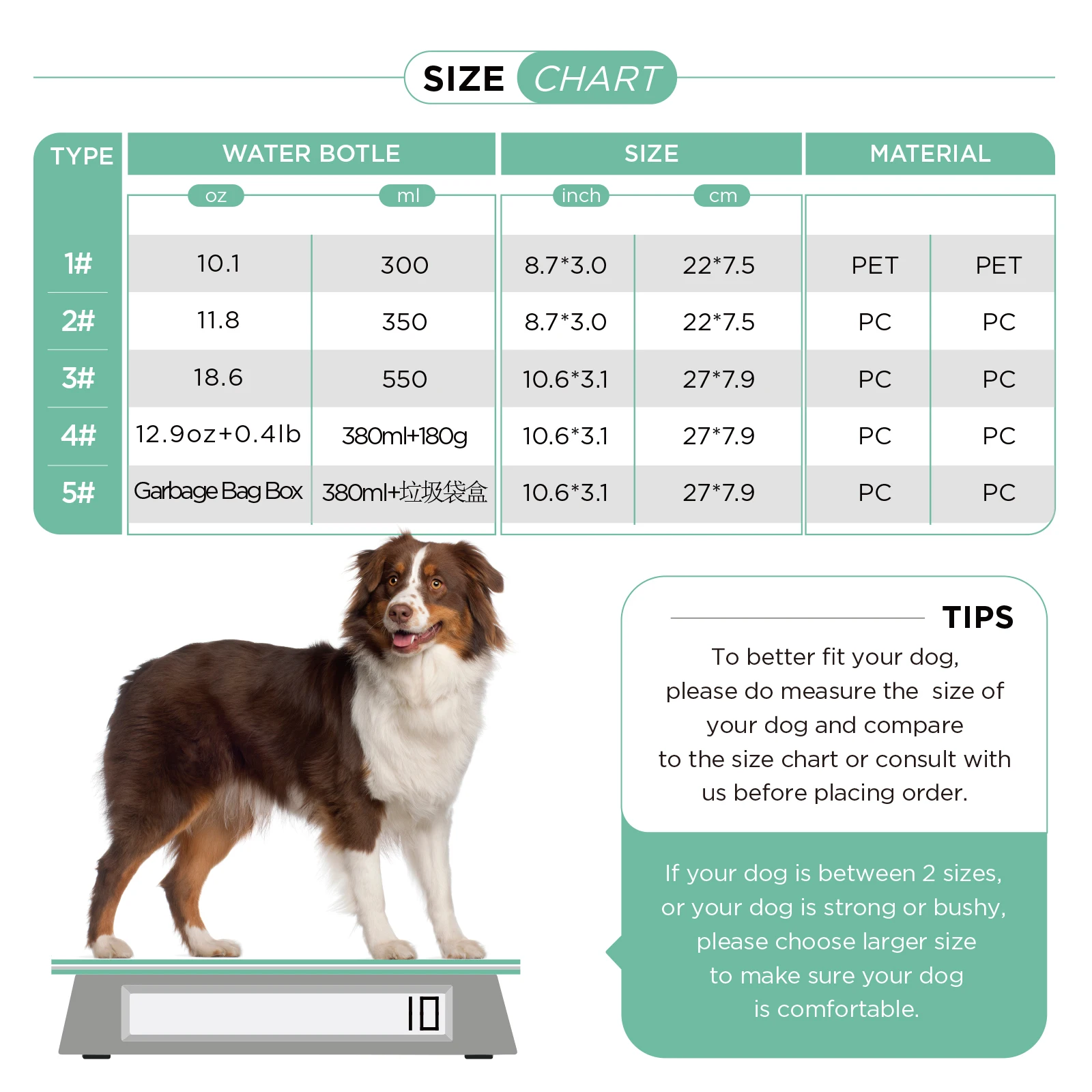 SIZE CHART

| TYPE | WATER BOTLE |  | SIZE |  | MATERIAL |  |
|---|---|---|---|---|---|---|
|  | oz | ml | inch | cm |  |  |
| 1# | 10.1 | 300 | 8.7*3.0 | 22*7.5 | PET | PET |
| 2# | 11.8 | 350 | 8.7*3.0 | 22*7.5 | PC | PC |
| 3# | 18.6 | 550 | 10.6*3.1 | 27*7.9 | PC | PC |
| 4# | 12.9oz+0.4lb | 380ml+180g | 10.6*3.1 | 27*7.9 | PC | PC |
| 5# | Garbage Bag Box | 380ml+垃圾袋盒 | 10.6*3.1 | 27*7.9 | PC | PC |

10

TIPS

To better fit your dog, please do measure the size of your dog and compare to the size chart or consult with us before placing order.

If your dog is between 2 sizes, or your dog is strong or bushy, please choose larger size to make sure your dog is comfortable.