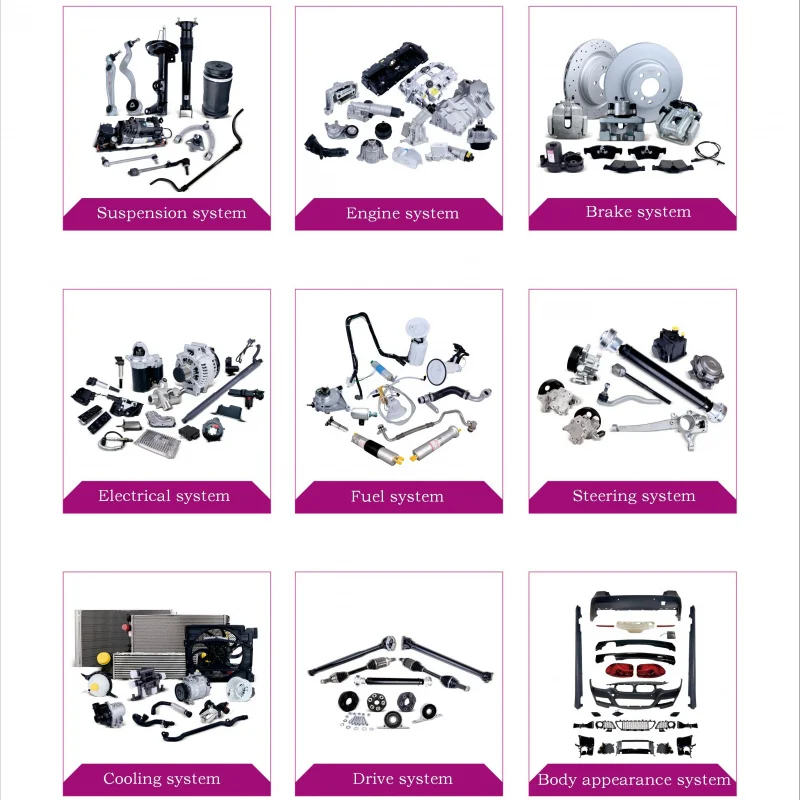 Suspension system

Engine system

Brake system

Electrical system

Fuel system

Steering system

Cooling system

Drive system

Body appearance system