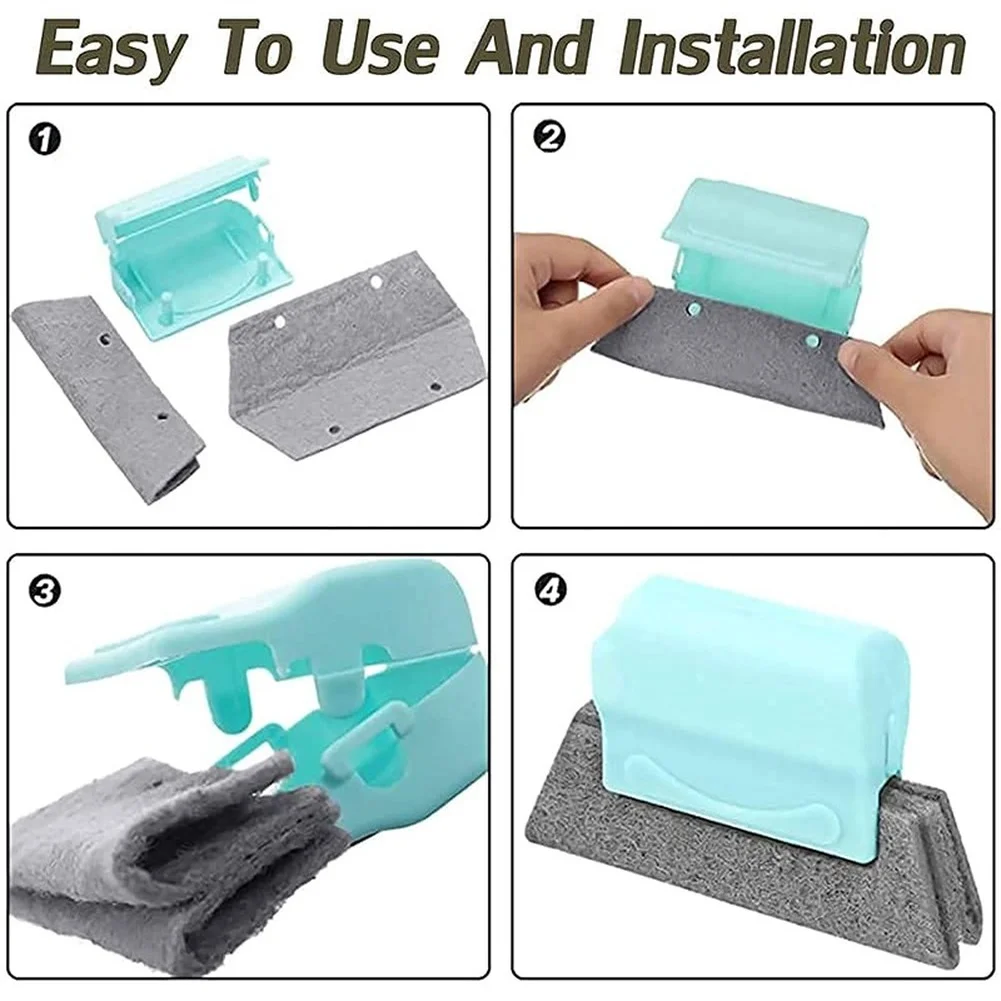 Easy To Use And Installation

1

2

3

4