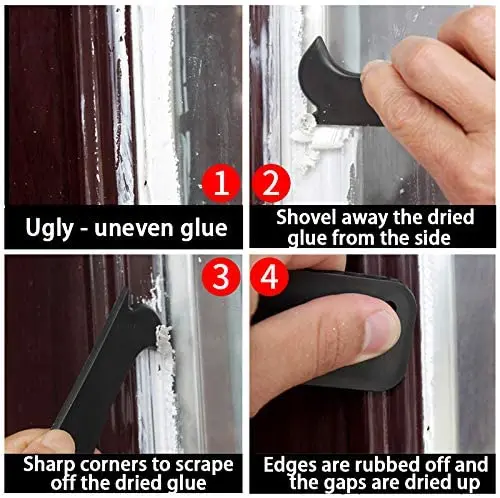 1

Ugly - uneven glue

2

Shovel away the dried glue from the side

3

Sharp corners to scrape off the dried glue

4

Edges are rubbed off and the gaps are dried up