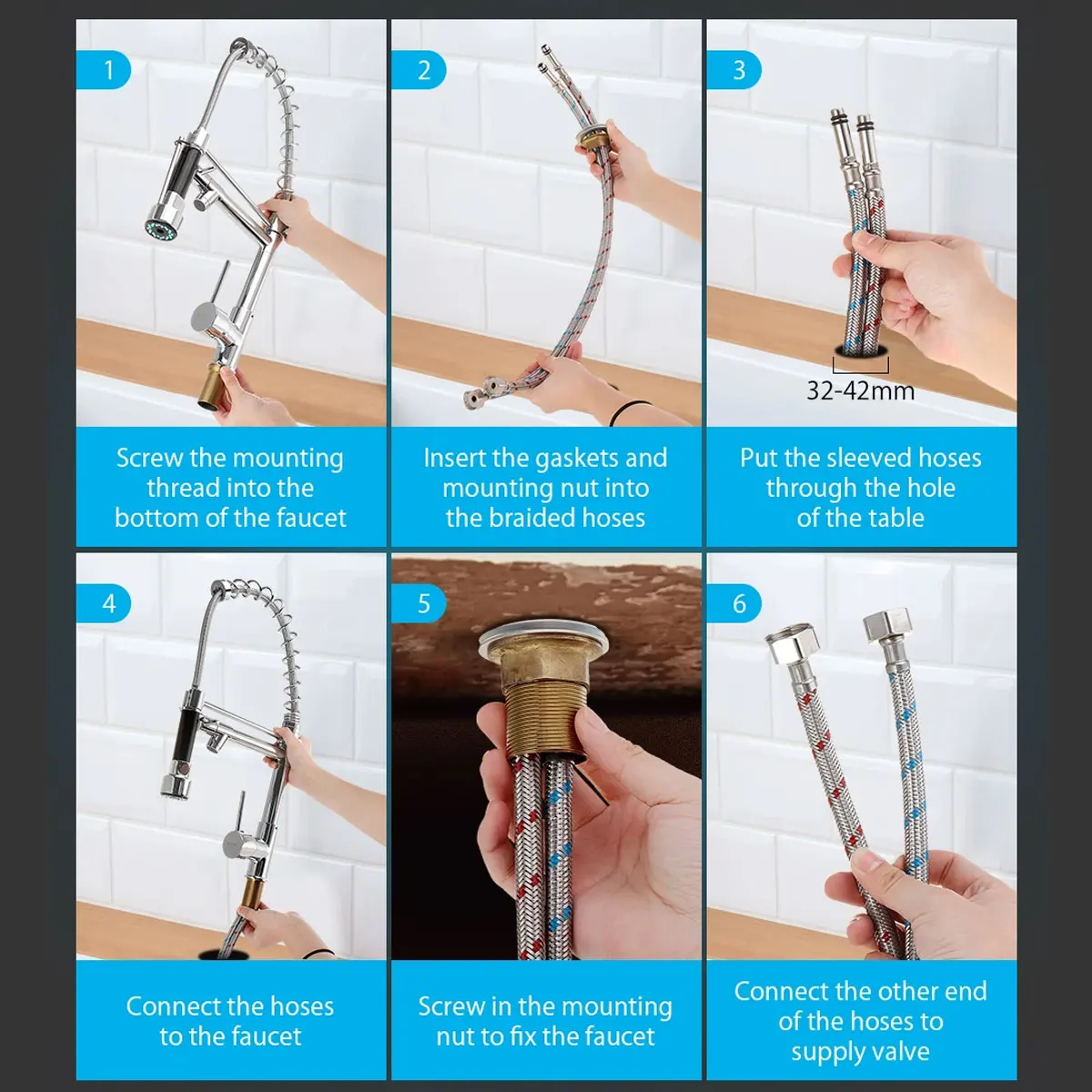 1

Screw the mounting thread into the bottom of the faucet

2

Insert the gaskets and mounting nut into the braided hoses

3

32-42mm

Put the sleeved hoses through the hole of the table

4

Connect the hoses to the faucet

5

Screw in the mounting nut to fix the faucet

6

Connect the other end of the hoses to supply valve