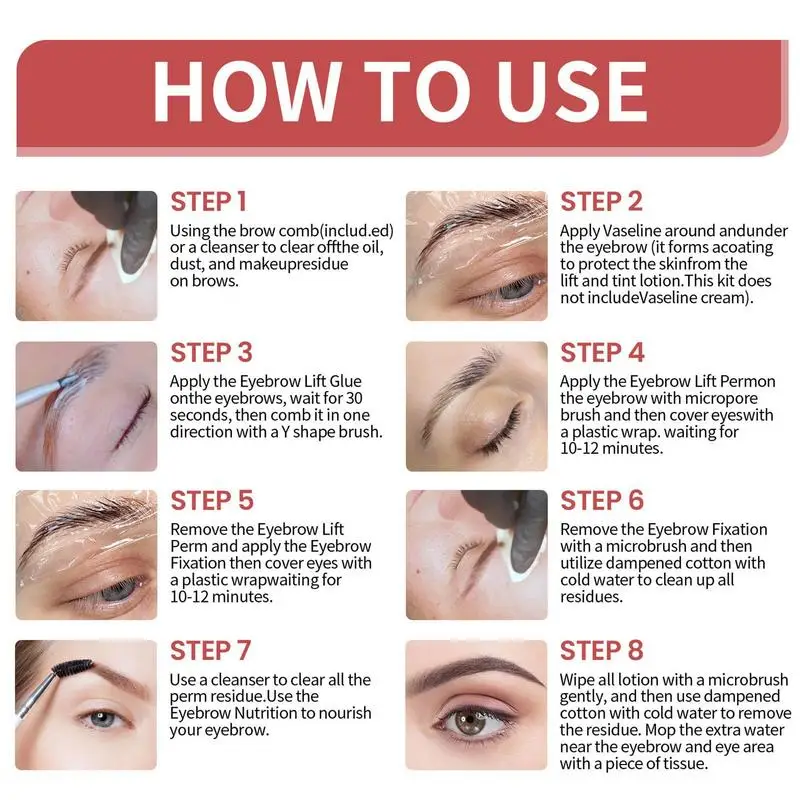 HOW TO USE

STEP 1
Using the brow comb(includ.ed) or a cleanser to clear offthe oil, dust, and makeupresidue on brows.

STEP 2
Apply Vaseline around andunder the eyebrow (it forms acoating to protect the skinfrom the lift and tint lotion.This kit does not includeVaseline cream).

STEP 3
Apply the Eyebrow Lift Glue onthe eyebrows, wait for 30 seconds, then comb it in one direction with a Y shape brush.

STEP 4
Apply the Eyebrow Lift Permon the eyebrow with micropore brush and then cover eyeswith a plastic wrap. waiting for 10-12 minutes.

STEP 5
Remove the Eyebrow Lift Perm and apply the Eyebrow Fixation then cover eyes with a plastic wrapwaiting for 10-12 minutes.

STEP 6
Remove the Eyebrow Fixation with a microbrush and then utilize dampened cotton with cold water to clean up all residues.

STEP 7
Use a cleanser to clear all the perm residue.Use the Eyebrow Nutrition to nourish your eyebrow.

STEP 8
Wipe all lotion with a microbrush gently, and then use dampened cotton with cold water to remove the residue. Mop the extra water near the eyebrow and eye area with a piece of tissue.