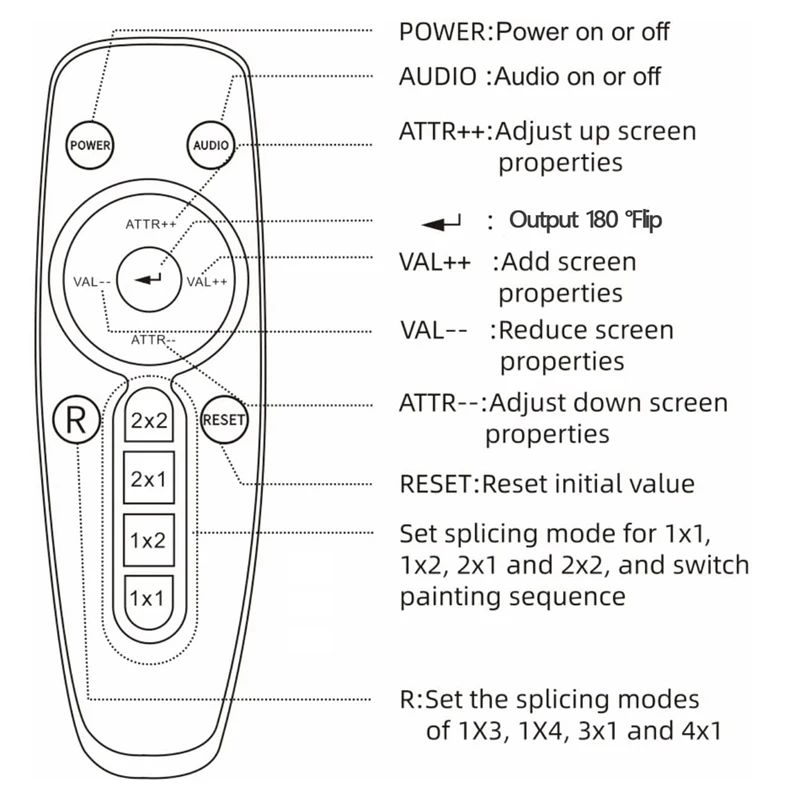 POWER AUDIO
ATTR++
VAL-- VAL++
ATTR--
R RESET
2x2
2x1
1x2
1x1

POWER:Power on or off
AUDIO :Audio on or off
ATTR++:Adjust up screen properties
: Output 180 °Flip
VAL++ :Add screen properties
VAL-- :Reduce screen properties
ATTR--:Adjust down screen properties
RESET:Reset initial value
Set splicing mode for 1x1, 1x2, 2x1 and 2x2, and switch painting sequence
R:Set the splicing modes of 1X3, 1X4, 3x1 and 4x1