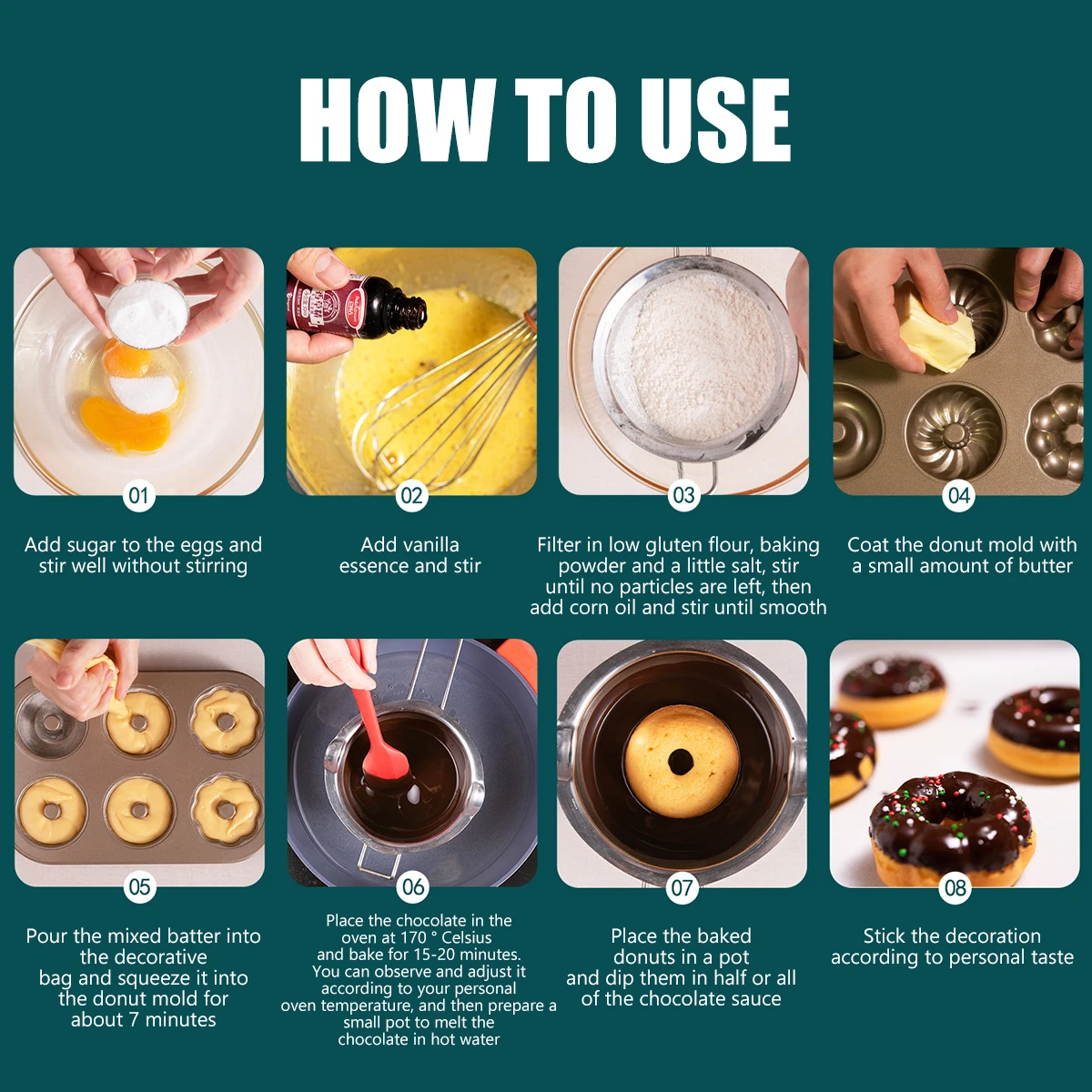 HOW TO USE

01

Add sugar to the eggs and stir well without stirring

02

Add vanilla essence and stir

03

Filter in low gluten flour, baking powder and a little salt, stir until no particles are left, then add corn oil and stir until smooth

04

Coat the donut mold with a small amount of butter

05

Pour the mixed batter into the decorative bag and squeeze it into the donut mold for about 7 minutes

06

Place the chocolate in the oven at 170 ° Celsius and bake for 15-20 minutes. You can observe and adjust it according to your personal oven temperature, and then prepare a small pot to melt the chocolate in hot water

07

Place the baked donuts in a pot and dip them in half or all of the chocolate sauce

08

Stick the decoration according to personal taste