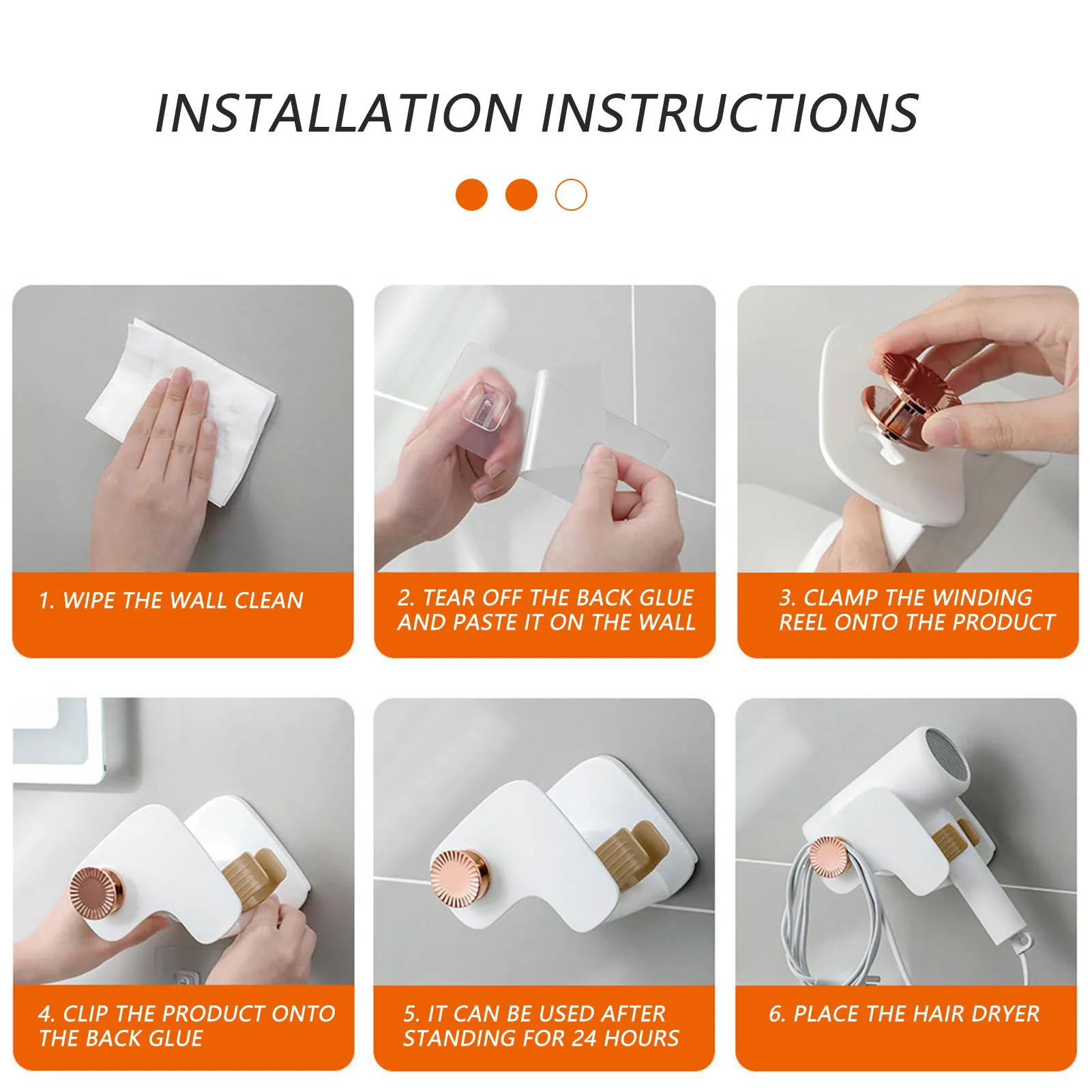 INSTALLATION INSTRUCTIONS

1. WIPE THE WALL CLEAN

2. TEAR OFF THE BACK GLUE AND PASTE IT ON THE WALL

3. CLAMP THE WINDING REEL ONTO THE PRODUCT

4. CLIP THE PRODUCT ONTO THE BACK GLUE

5. IT CAN BE USED AFTER STANDING FOR 24 HOURS

6. PLACE THE HAIR DRYER