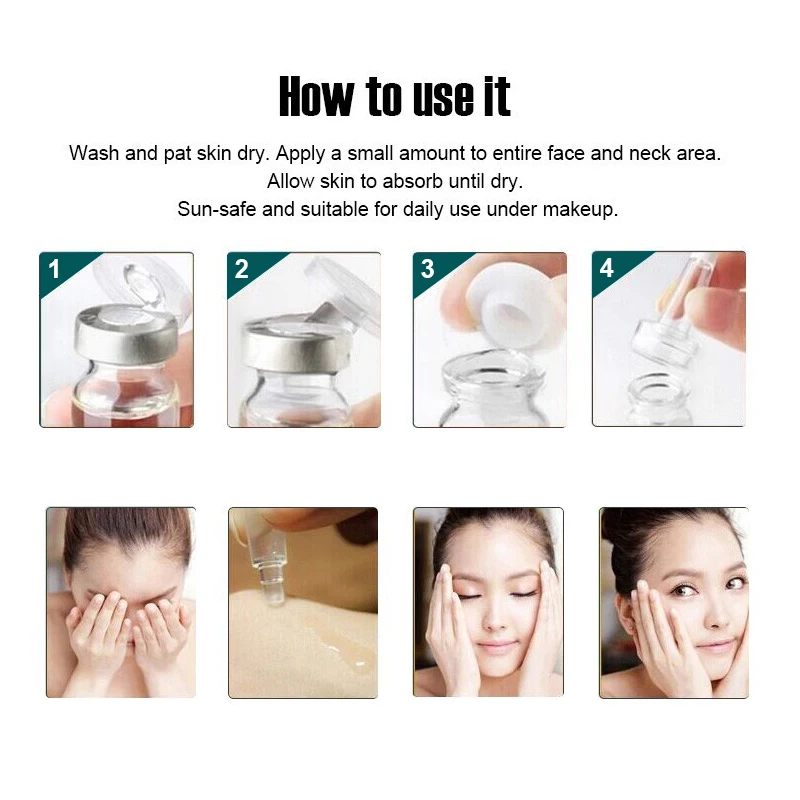 How to use it

Wash and pat skin dry. Apply a small amount to entire face and neck area.
Allow skin to absorb until dry.
Sun-safe and suitable for daily use under makeup.

1

2

3

4