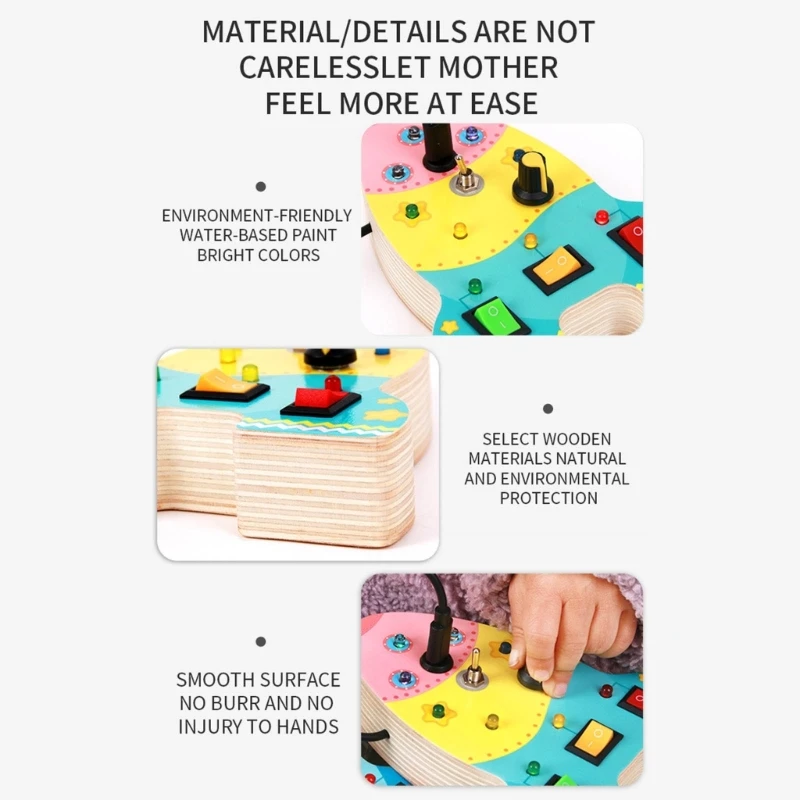 MATERIAL/DETAILS ARE NOT CARELESSLET MOTHER FEEL MORE AT EASE

ENVIRONMENT-FRIENDLY WATER-BASED PAINT BRIGHT COLORS

SELECT WOODEN MATERIALS NATURAL AND ENVIRONMENTAL PROTECTION

SMOOTH SURFACE NO BURR AND NO INJURY TO HANDS