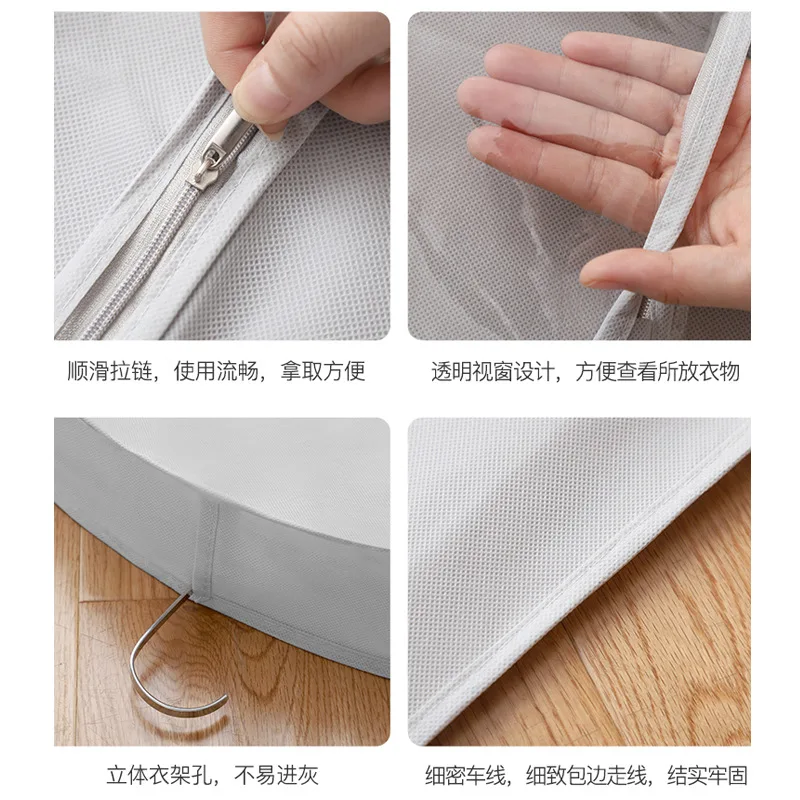 顺滑拉链，使用流畅，拿取方便

透明视窗设计，方便查看所放衣物

立体衣架孔，不易进灰

细密车线，细致包边走线，结实牢固