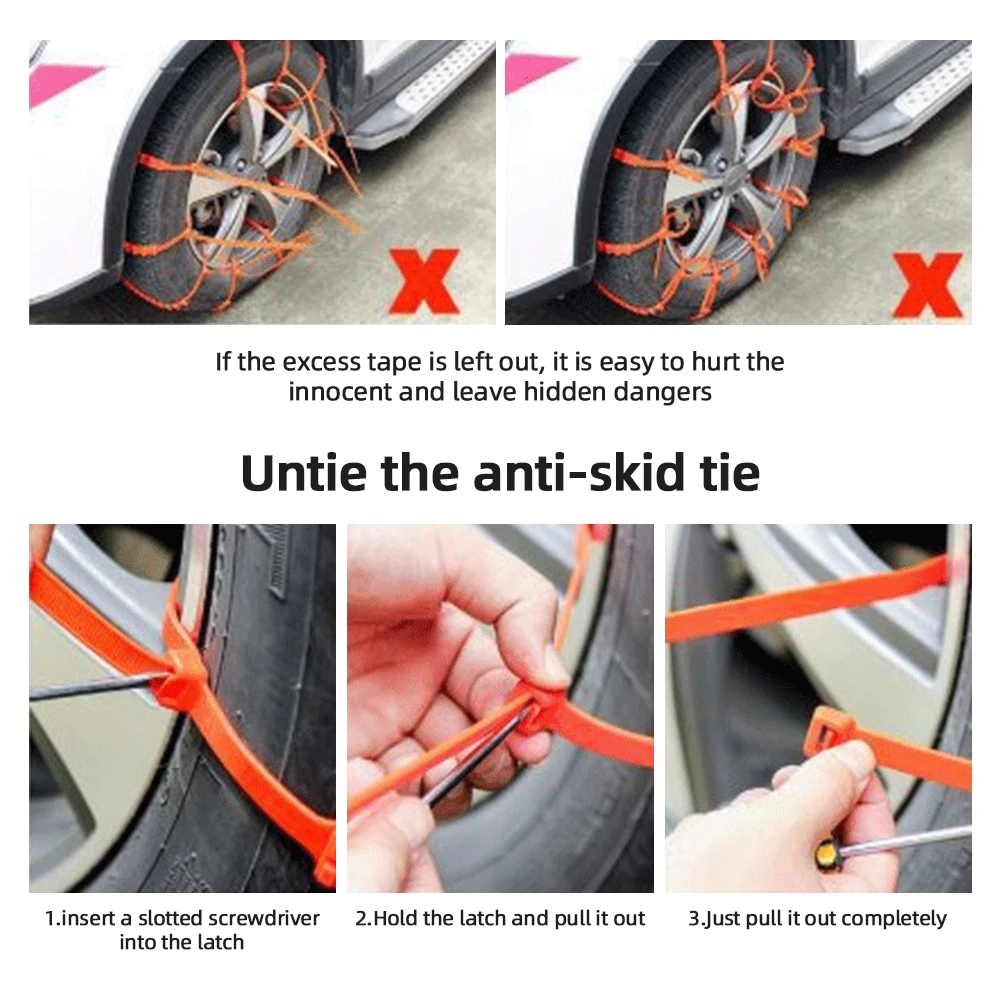 X

X

If the excess tape is left out, it is easy to hurt the innocent and leave hidden dangers

Untie the anti-skid tie

1.insert a slotted screwdriver into the latch

2.Hold the latch and pull it out

3.Just pull it out completely