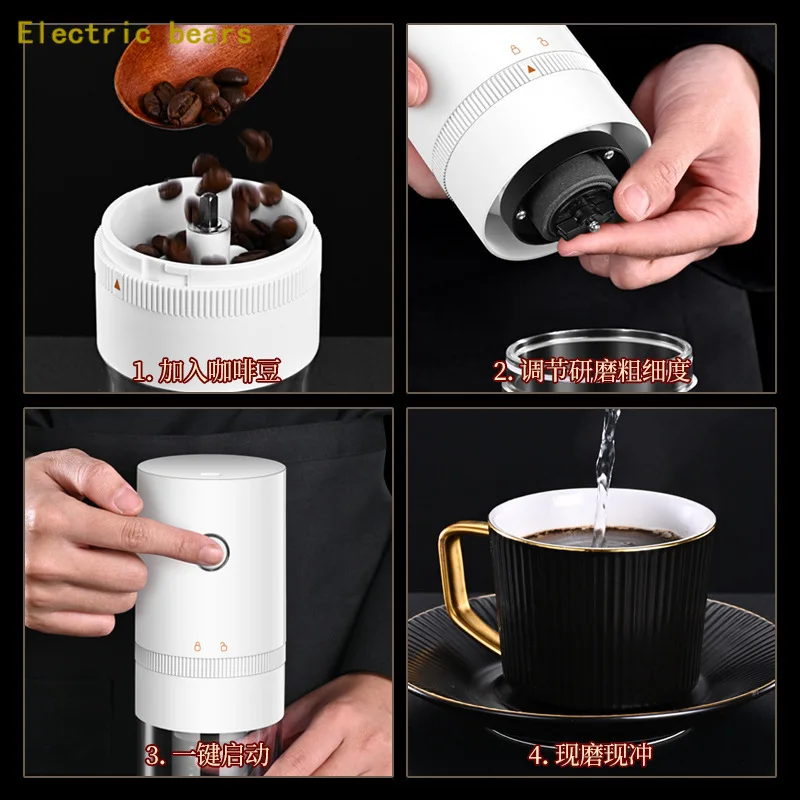 Electric bears

1. 加入咖啡豆

2. 调节研磨粗细度

3. 一键启动

4. 现磨现冲