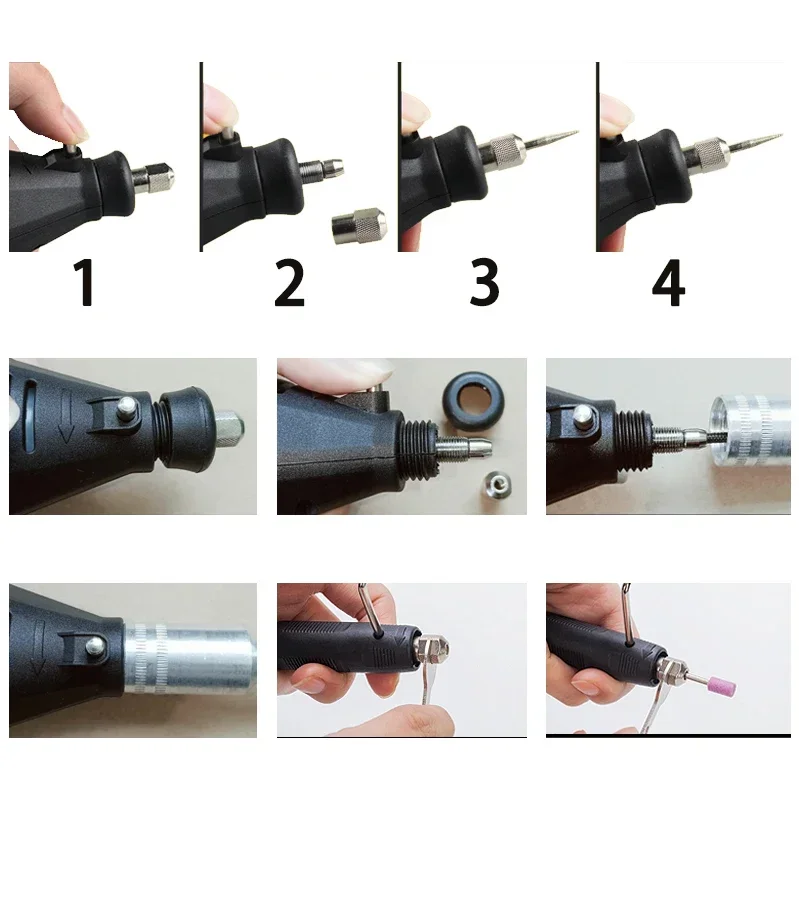 1 2 3 4