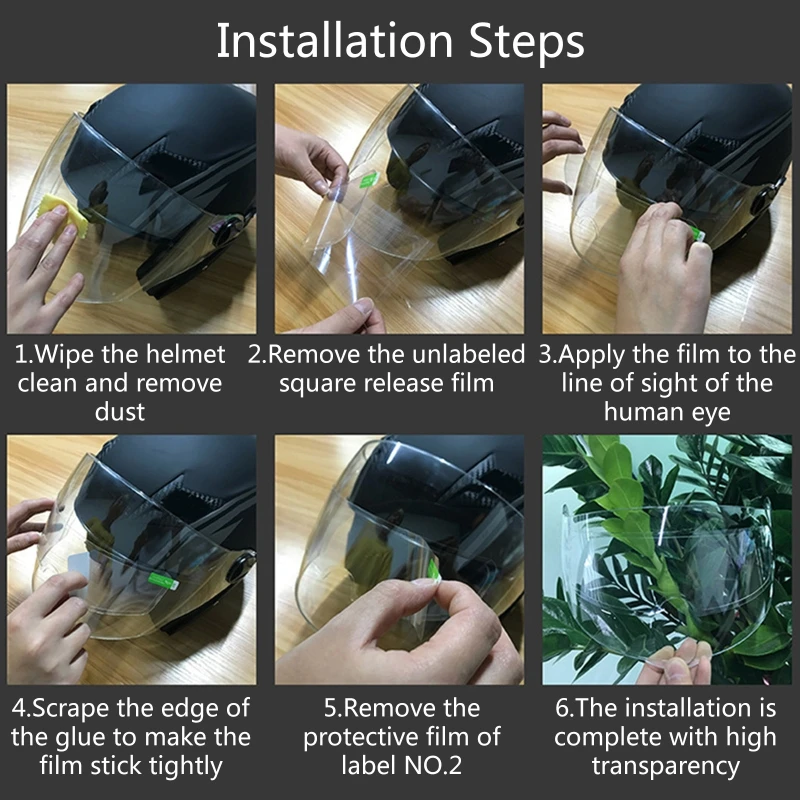 Installation Steps

1.Wipe the helmet clean and remove dust

2.Remove the unlabeled square release film

3.Apply the film to the line of sight of the human eye

4.Scrape the edge of the glue to make the film stick tightly

5.Remove the protective film of label NO.2

6.The installation is complete with high transparency