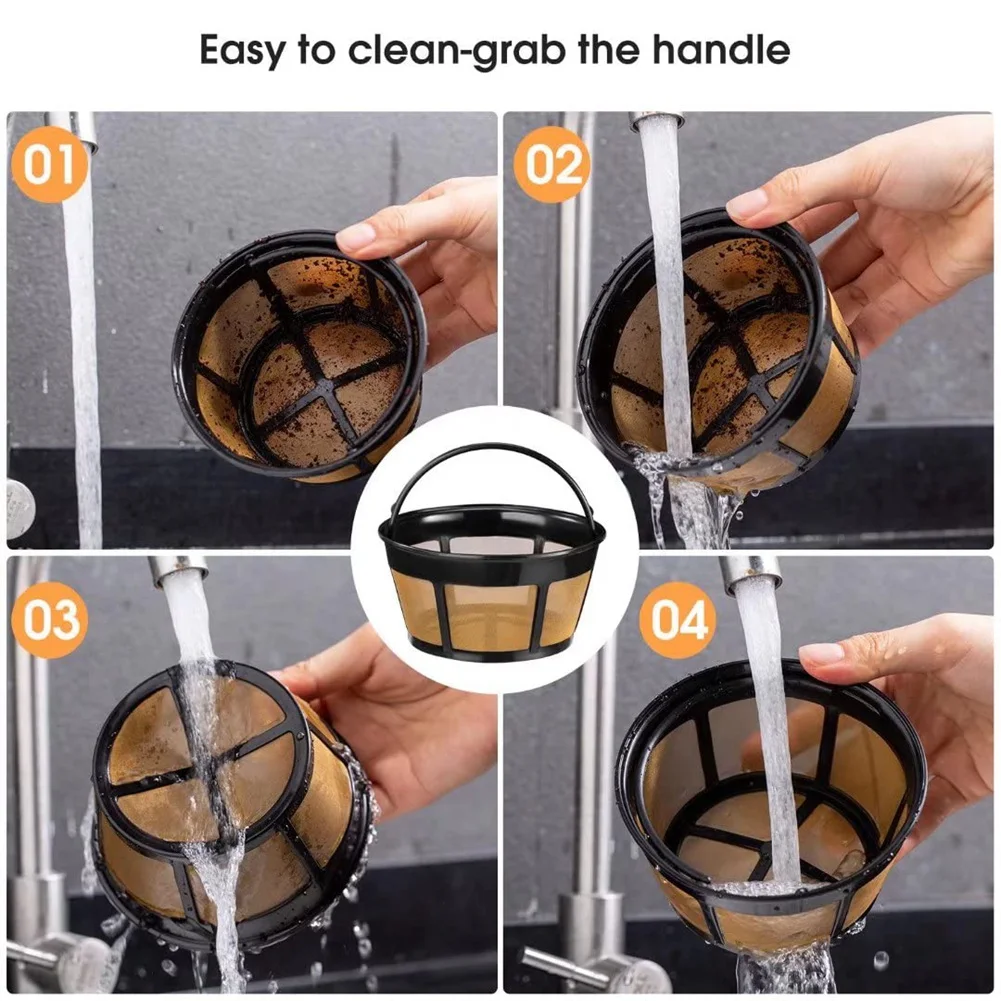 Easy to clean-grab the handle

01

02

03

04