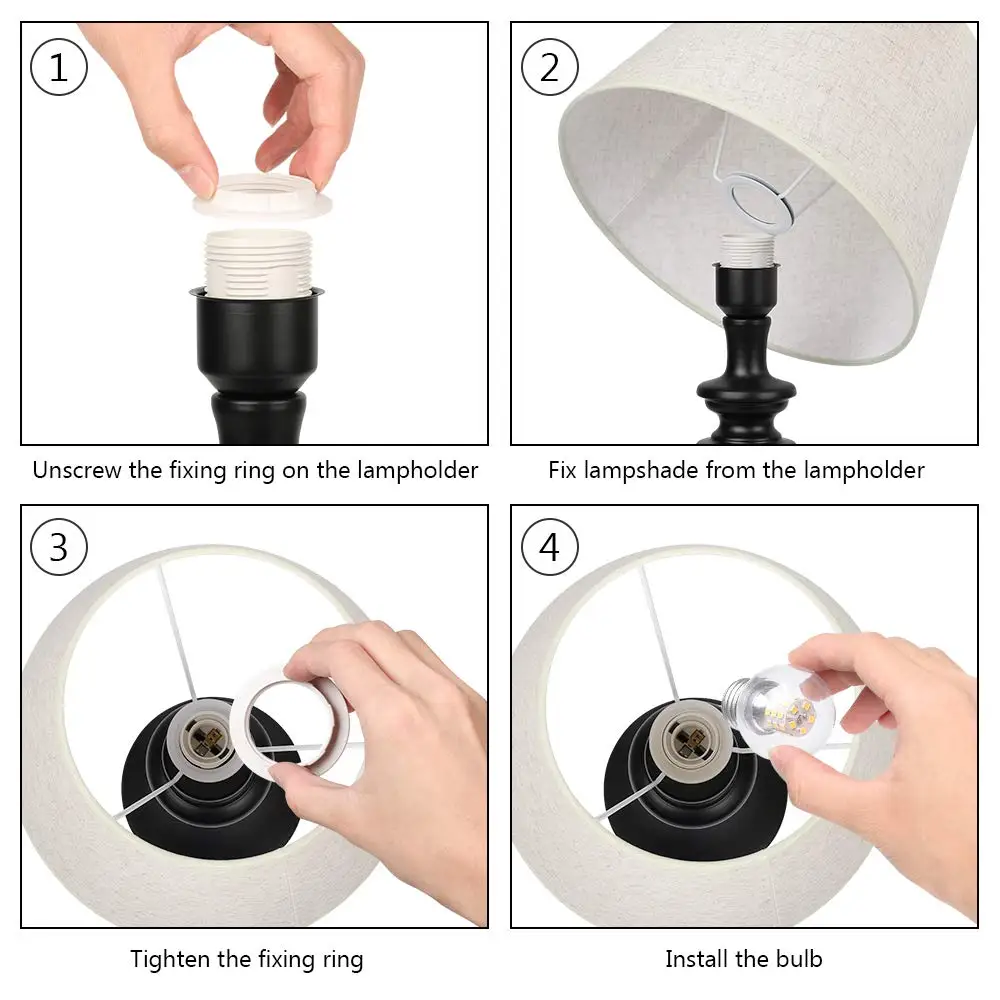 1

Unscrew the fixing ring on the lampholder

2

Fix lampshade from the lampholder

3

Tighten the fixing ring

4

Install the bulb