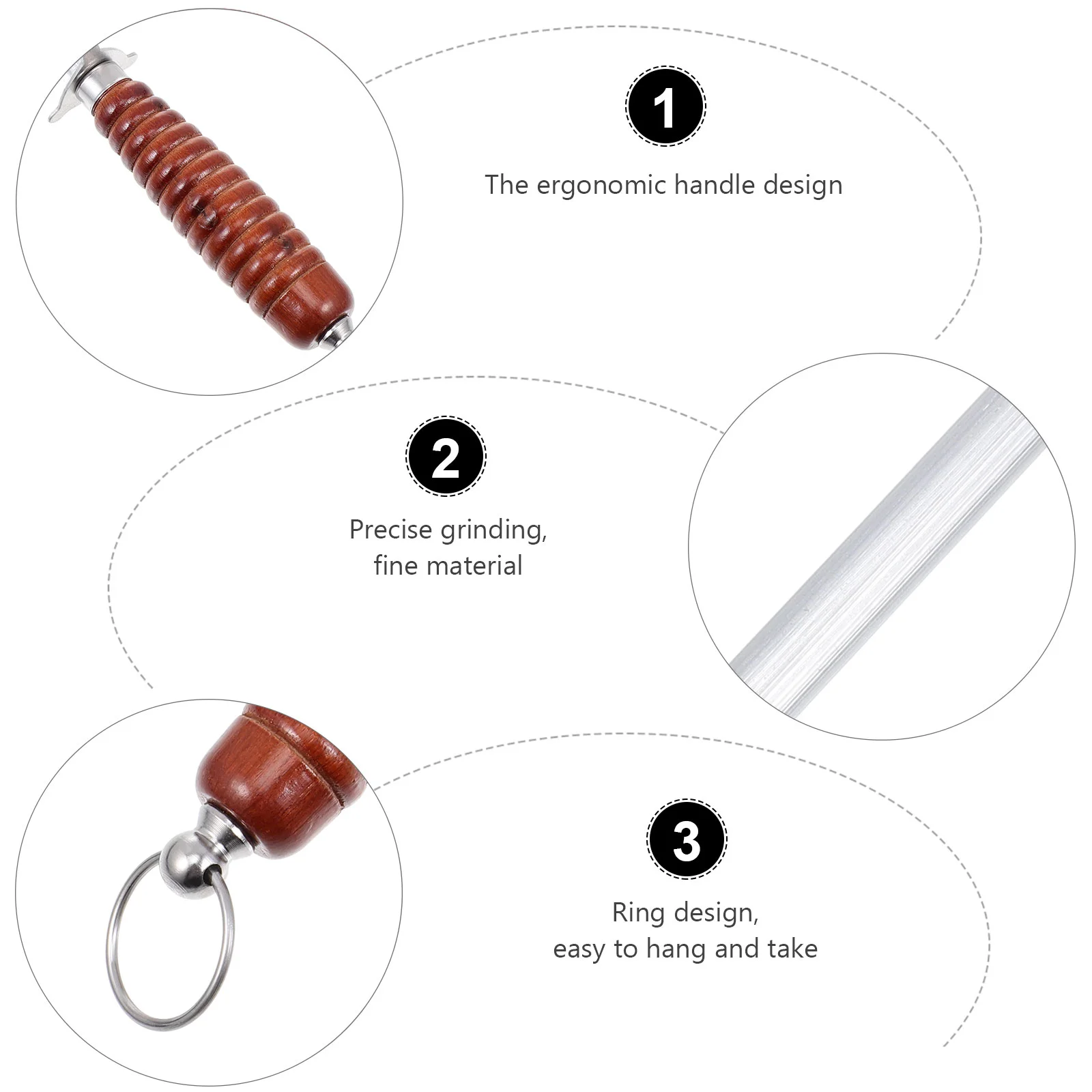 1

The ergonomic handle design

2

Precise grinding,
fine material

3

Ring design,
easy to hang and take