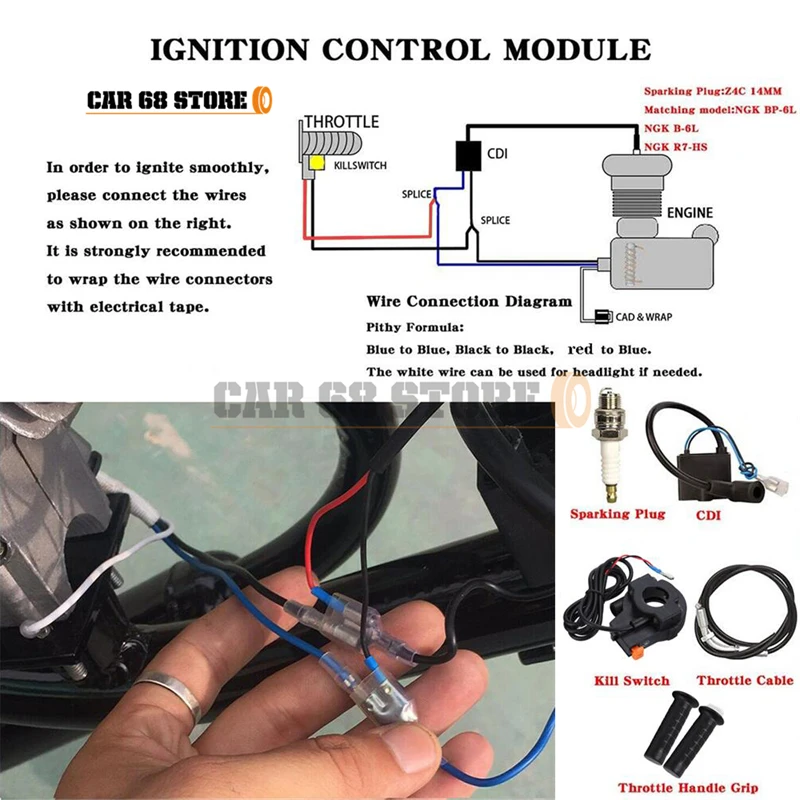 IGNITION CONTROL MODULE

CAR 68 STORE

In order to ignite smoothly, please connect the wires as shown on the right. It is strongly recommended to wrap the wire connectors with electrical tape.

THROTTLE

KILLSWITCH

CDI

SPLICE

SPLICE

ENGINE

CAD & WRAP

Sparking Plug:Z4C 14MM
Matching model:NGK BP-6L
NGK B-6L
NGK R7-HS

Wire Connection Diagram

Pithy Formula:

Blue to Blue, Black to Black, red to Blue.

The white wire can be used for headlight if needed.

CAR 68 STORE

Sparking Plug

CDI

Kill Switch

Throttle Cable

Throttle Handle Grip