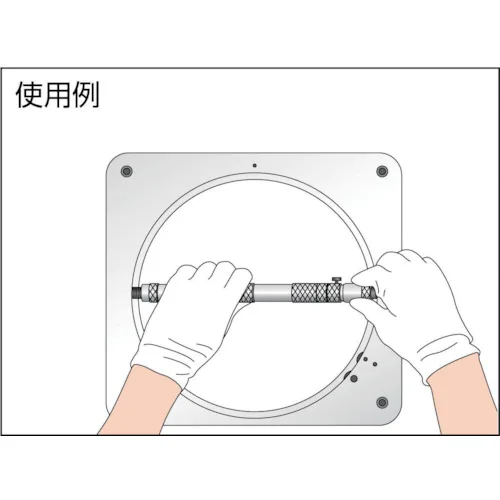 使用例