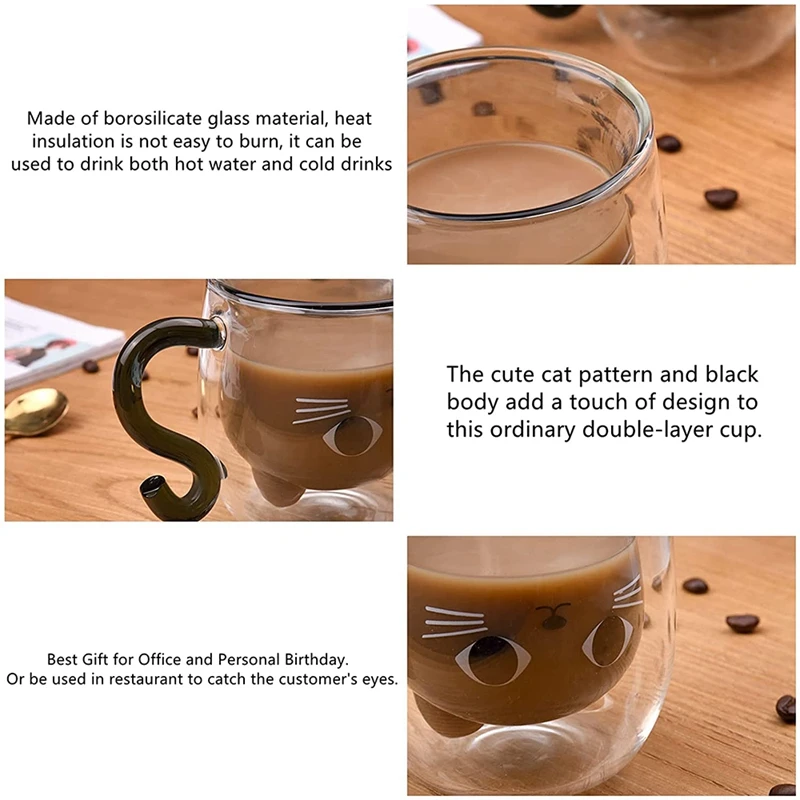 Made of borosilicate glass material, heat insulation is not easy to burn, it can be used to drink both hot water and cold drinks

The cute cat pattern and black body add a touch of design to this ordinary double-layer cup.

Best Gift for Office and Personal Birthday.
Or be used in restaurant to catch the customer's eyes.