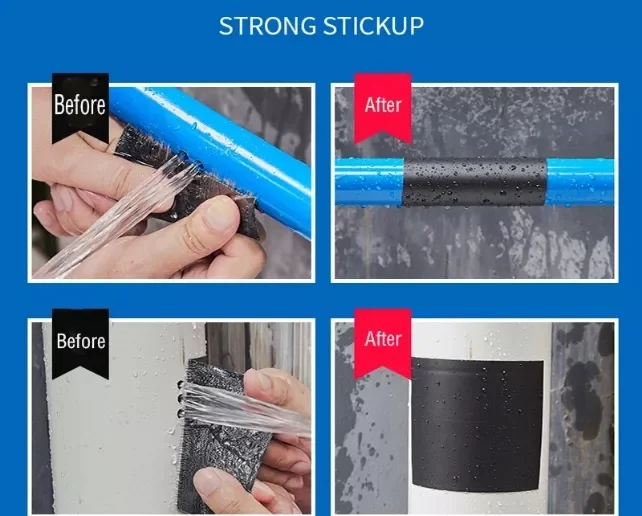 STRONG STICKUP

Before

After

Before

After